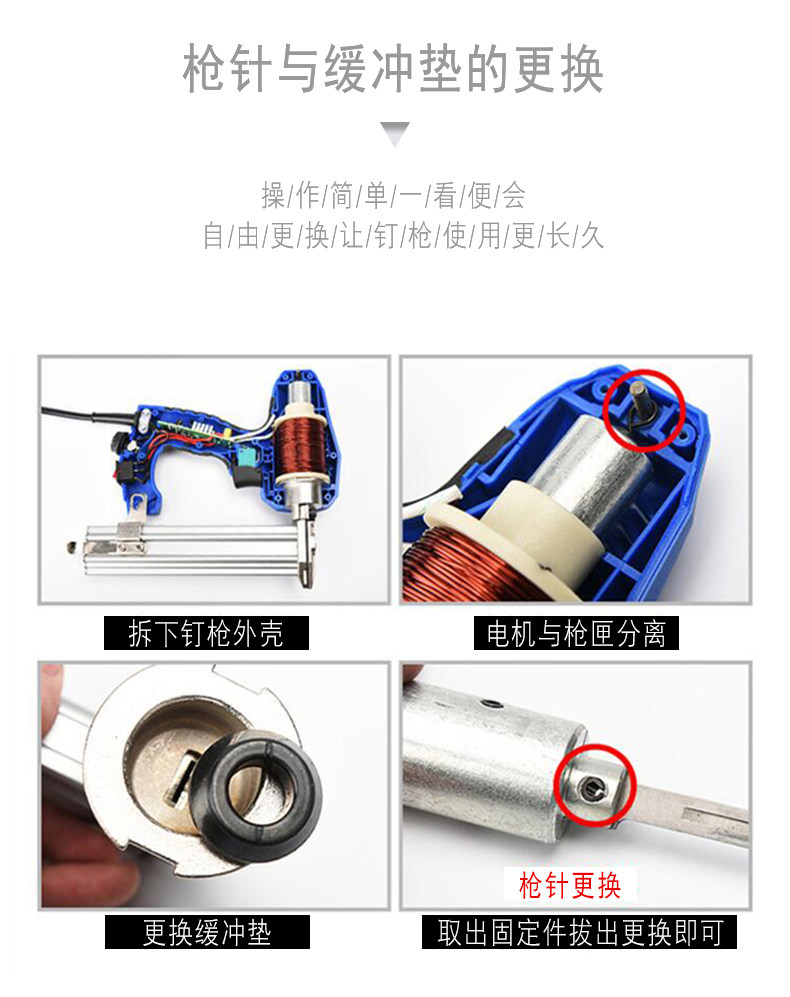 枪针与缓冲垫的更换

操/作/简/单/一/看/便/会
自/由/更/换/让/钉/枪/使/用/更/长/久

拆下钉枪外壳

电机与枪匣分离

更换缓冲垫

枪针更换

取出固定件拔出更换即可