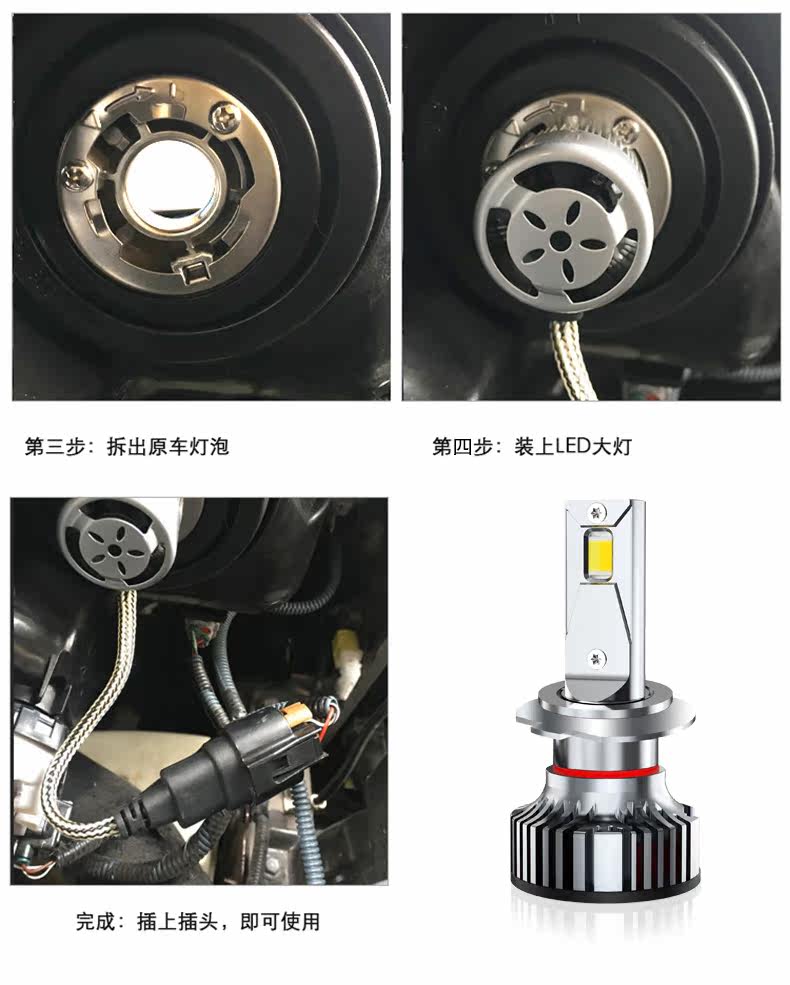 第三步：拆出原车灯泡

第四步：装上LED大灯

完成：插上插头，即可使用