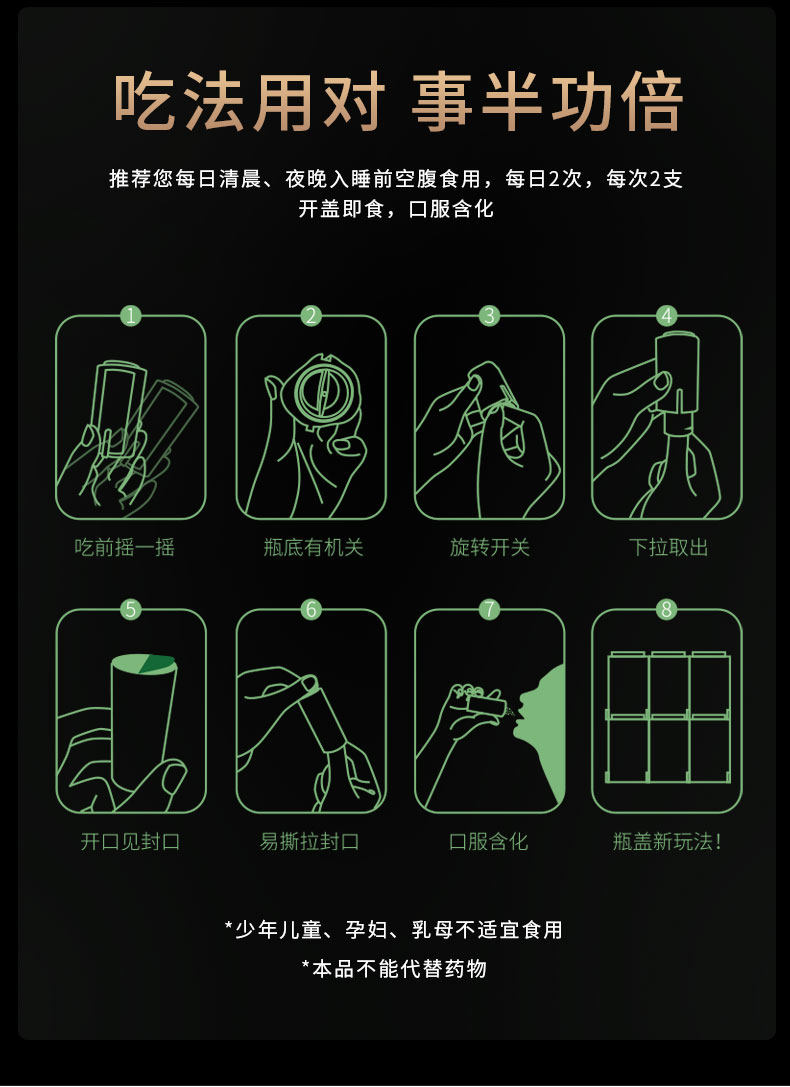 吃法用对 事半功倍

推荐您每日清晨、夜晚入睡前空腹食用，每日2次，每次2支
开盖即食，口服含化

1
吃前摇一摇

2
瓶底有机关

3
旋转开关

4
下拉取出

5
开口见封口

6
易撕拉封口

7
口服含化

8
瓶盖新玩法！

*少年儿童、孕妇、乳母不适宜食用
*本品不能代替药物