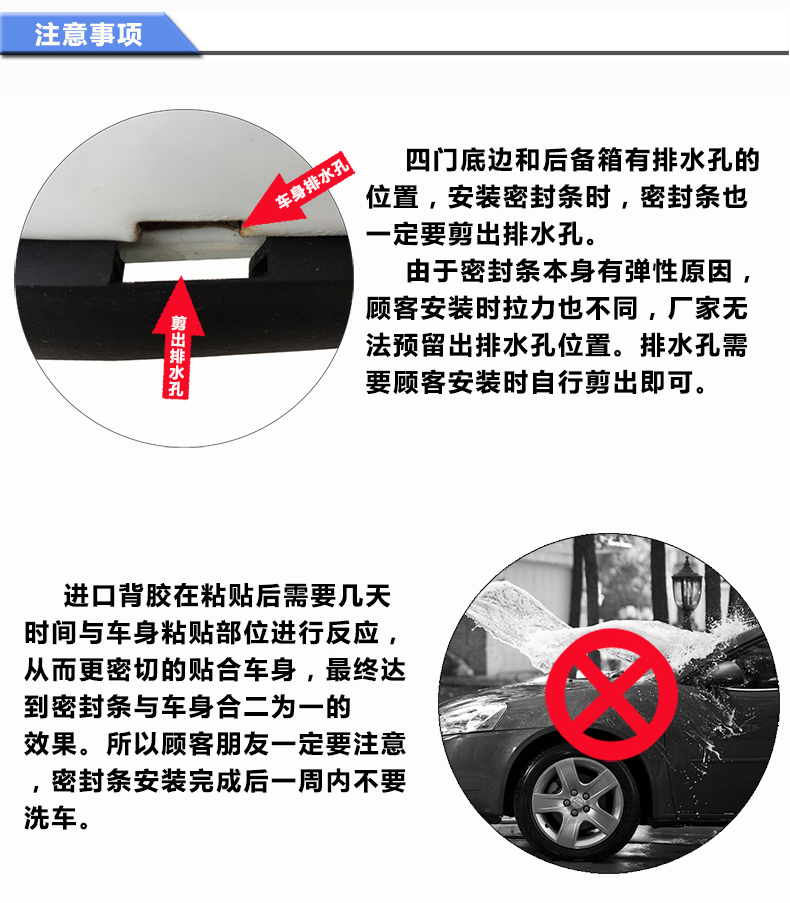 注意事项

车身排水孔

剪出排水孔

四门底边和后备箱有排水孔的位置，安装密封条时，密封条也一定要剪出排水孔。

由于密封条本身有弹性原因，顾客安装时拉力也不同，厂家无法预留出排水孔位置。排水孔需要顾客安装时自行剪出即可。

进口背胶在粘贴后需要几天时间与车身粘贴部位进行反应，从而更密切的贴合车身，最终达到密封条与车身合二为一的效果。所以顾客朋友一定要注意，密封条安装完成后一周内不要洗车。