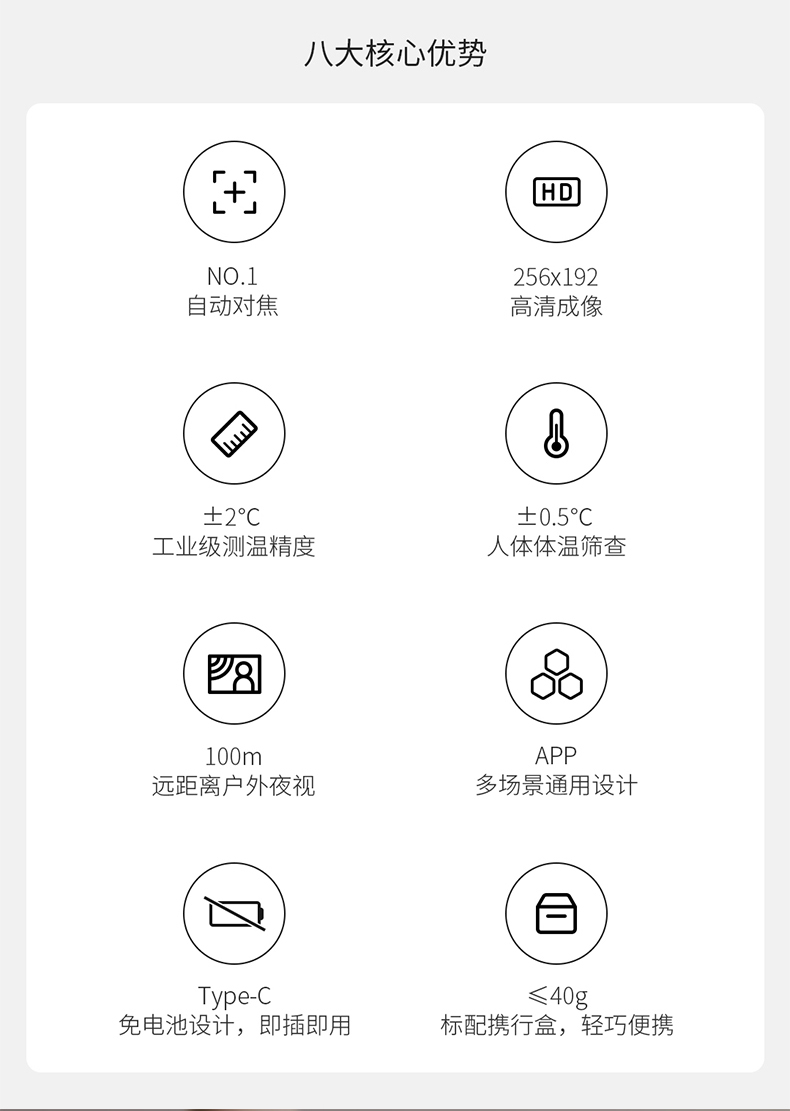 八大核心优势

HD

NO.1
自动对焦

256x192
高清成像

±2°C
工业级测温精度

±0.5°C
人体体温筛查

100m
远距离户外夜视

APP
多场景通用设计

Type-C
免电池设计，即插即用

≤40g
标配携行盒，轻巧便携