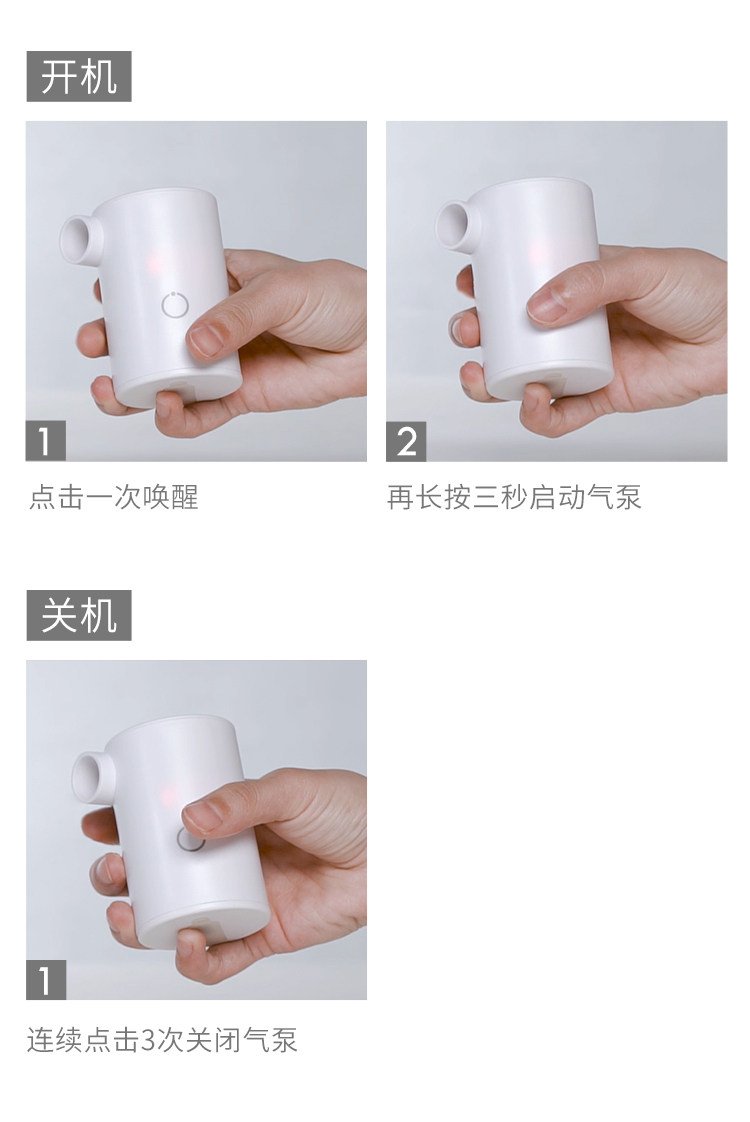 开机

1

点击一次唤醒

2

再长按三秒启动气泵

关机

1

连续点击3次关闭气泵