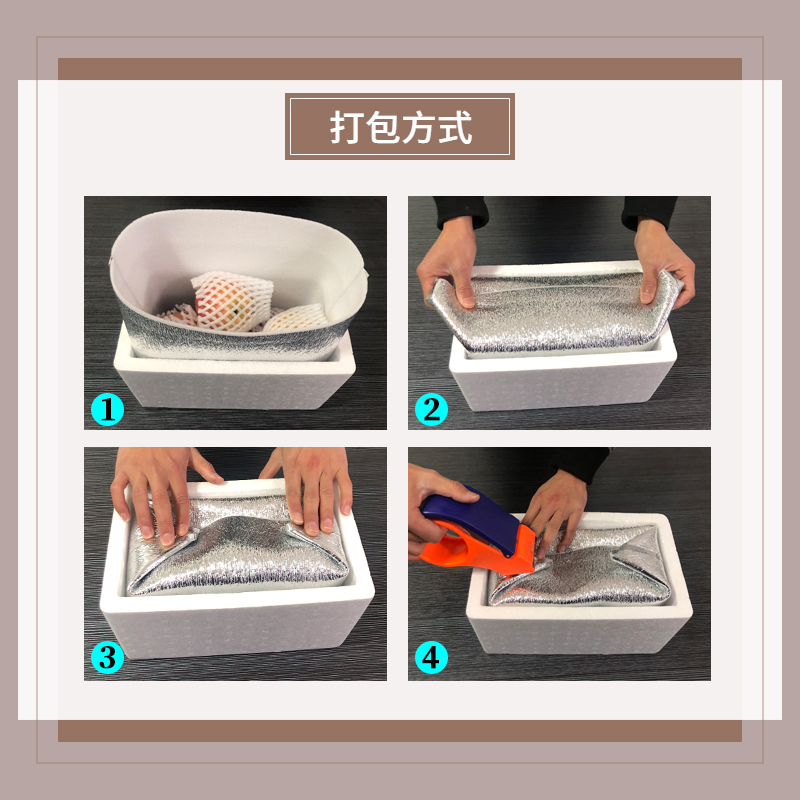 打包方式

1

2

3

4