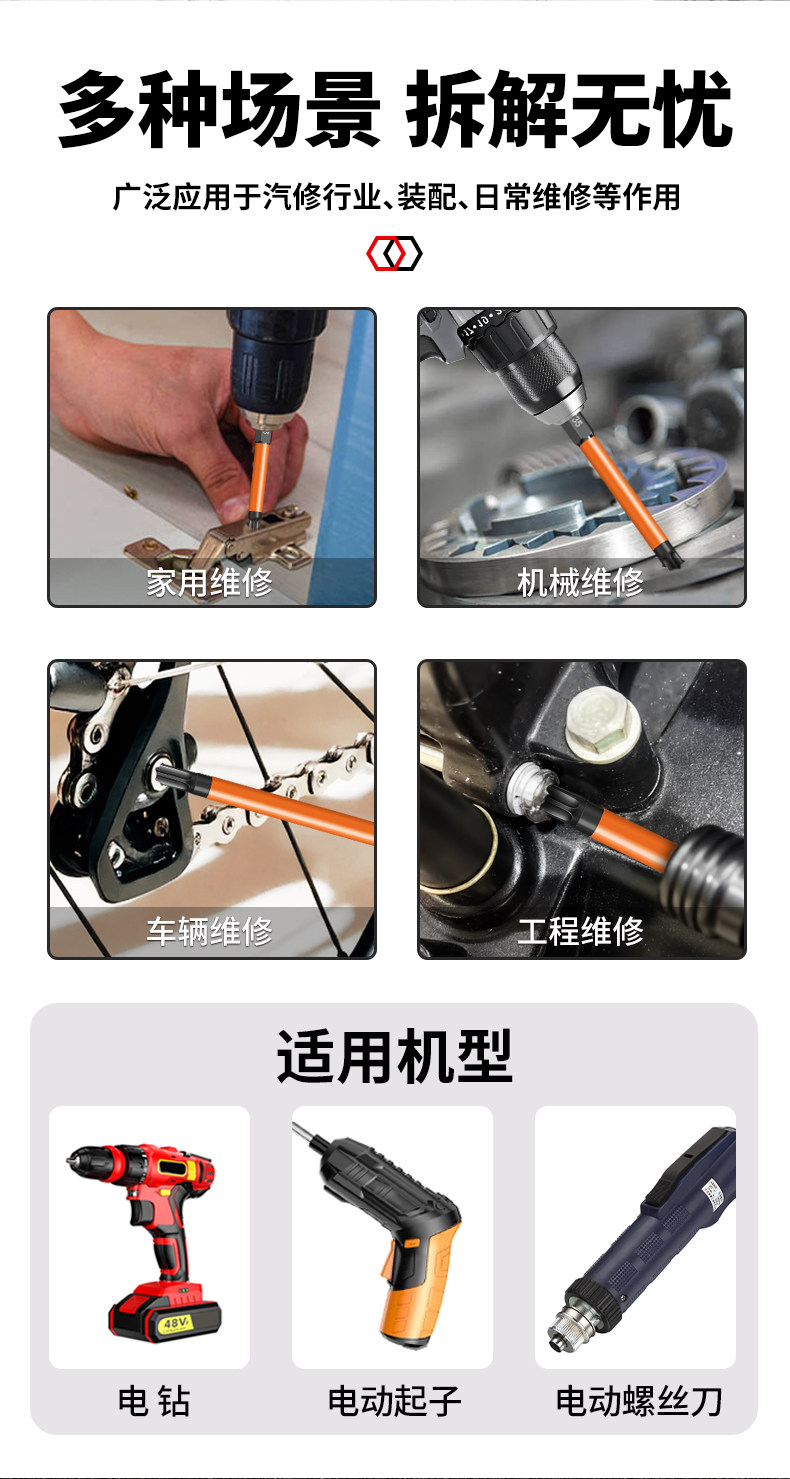 多种场景 拆解无忧

广泛应用于汽修行业、装配、日常维修等作用

家用维修

机械维修

车辆维修

工程维修

适用机型

48V

电 钻

电动起子

电动螺丝刀