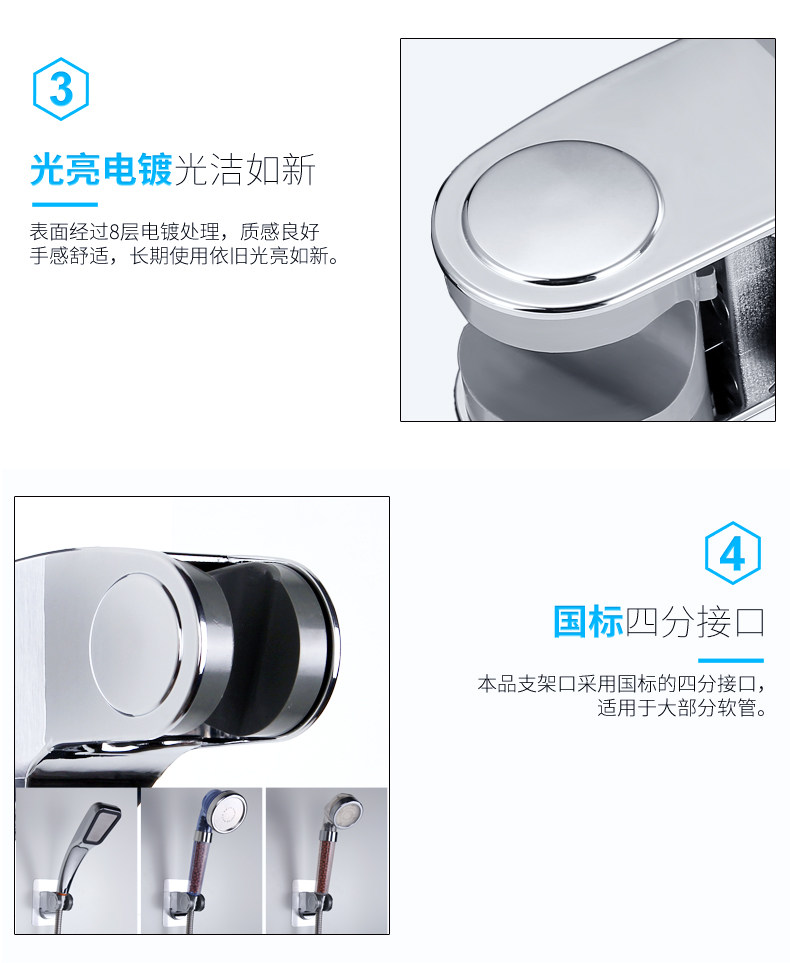 3

光亮电镀光洁如新

表面经过8层电镀处理，质感良好手感舒适，长期使用依旧光亮如新。

4

国标四分接口

本品支架口采用国标的四分接口，适用于大部分软管。