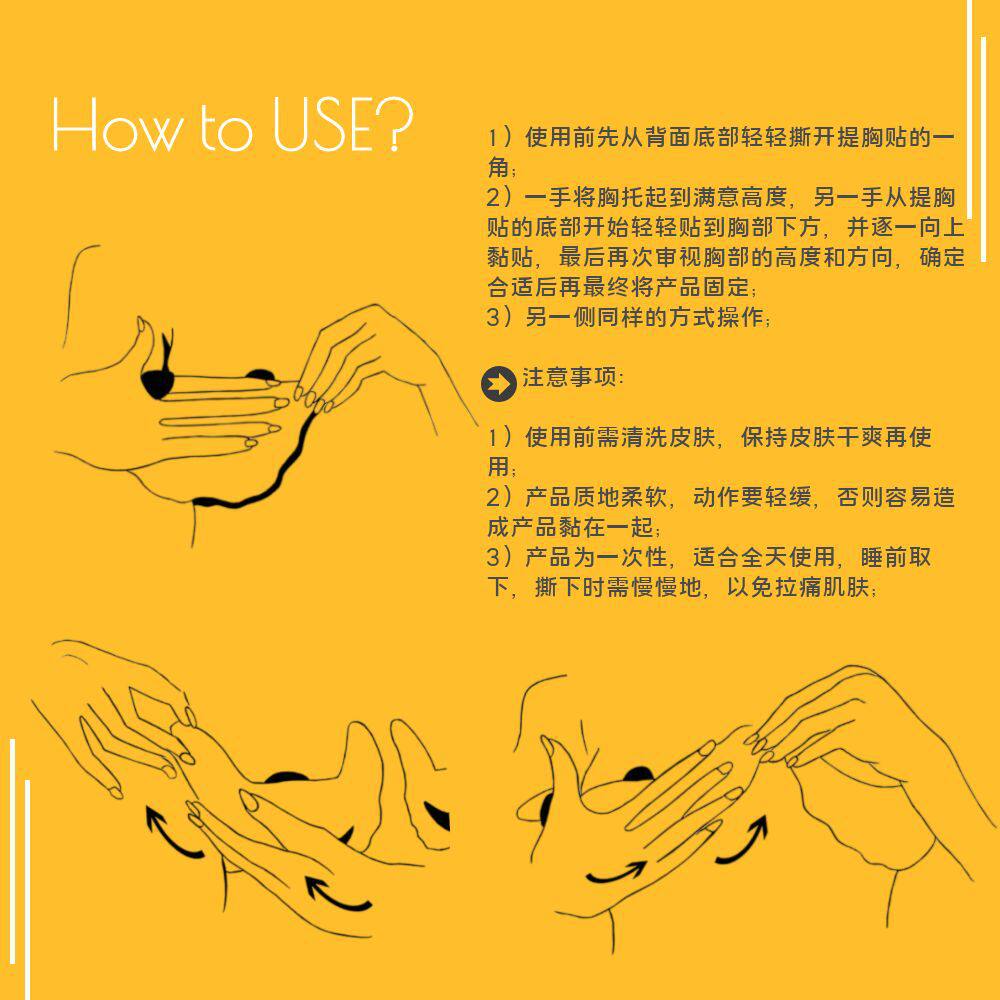 How to USE?

1）使用前先从背面底部轻轻撕开提胸贴的一角；
2）一手将胸托起到满意高度，另一手从提胸贴的底部开始轻轻贴到胸部下方，并逐一向上黏贴，最后再次审视胸部的高度和方向，确定合适后再最终将产品固定；
3）另一侧同样的方式操作；

注意事项：

1）使用前需清洗皮肤，保持皮肤干爽再使用；
2）产品质地柔软，动作要轻缓，否则容易造成产品黏在一起；
3）产品为一次性，适合全天使用，睡前取下，撕下时需慢慢地，以免拉痛肌肤；