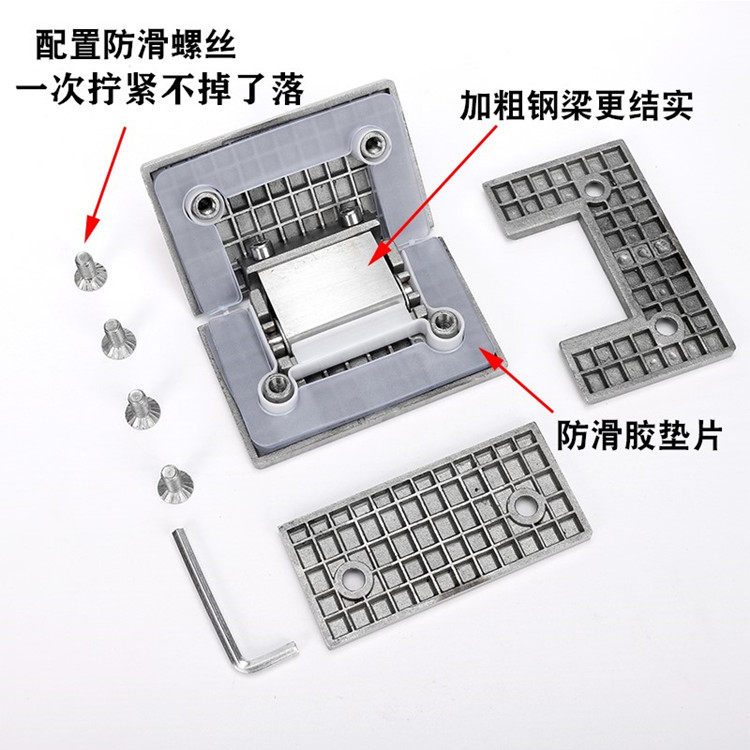 配置防滑螺丝
一次拧紧不掉了落

加粗钢梁更结实

防滑胶垫片