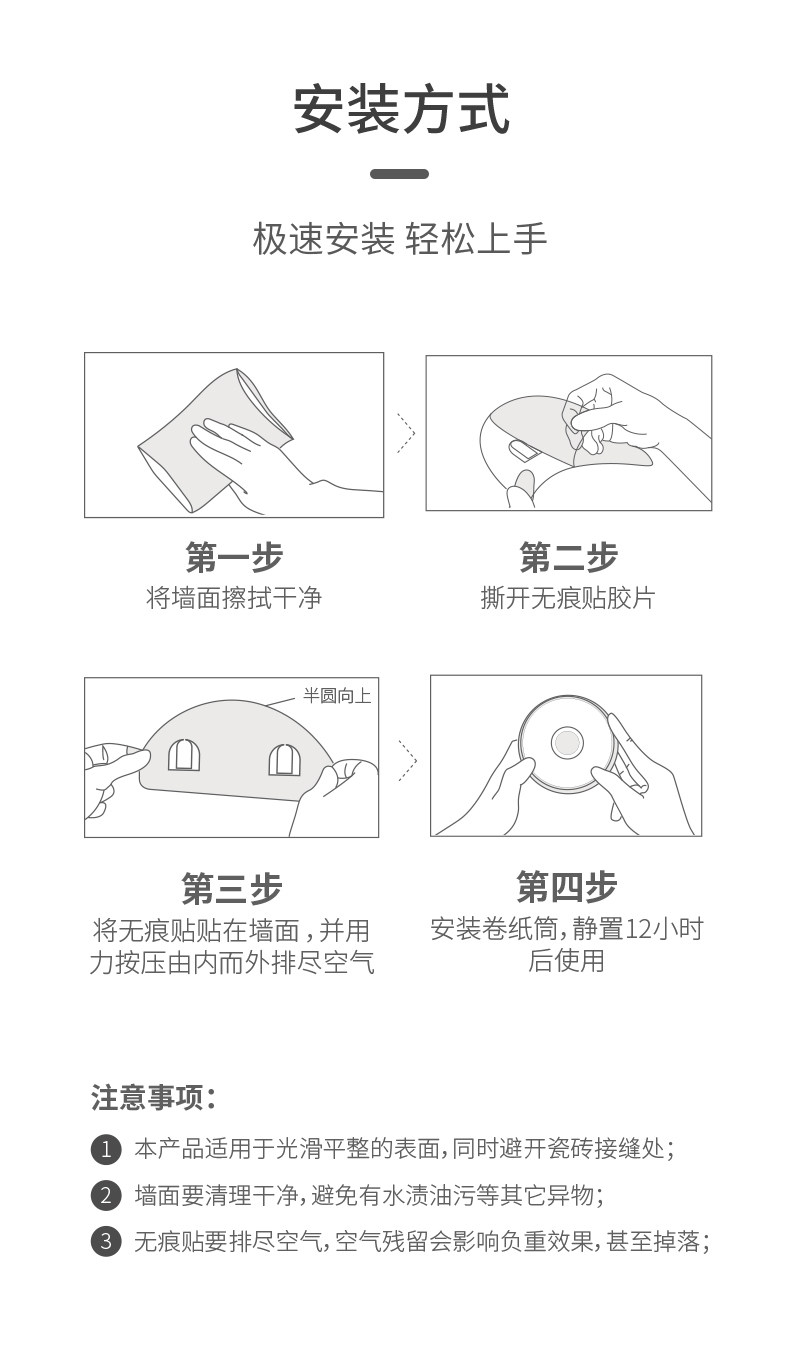 安装方式

极速安装 轻松上手

第一步
将墙面擦拭干净

第二步
撕开无痕贴胶片

半圆向上

第三步
将无痕贴贴在墙面，并用力按压由内而外排尽空气

第四步
安装卷纸筒，静置12小时后使用

注意事项：

1 本产品适用于光滑平整的表面，同时避开瓷砖接缝处；

2 墙面要清理干净，避免有水渍油污等其它异物；

3 无痕贴要排尽空气，空气残留会影响负重效果，甚至掉落；