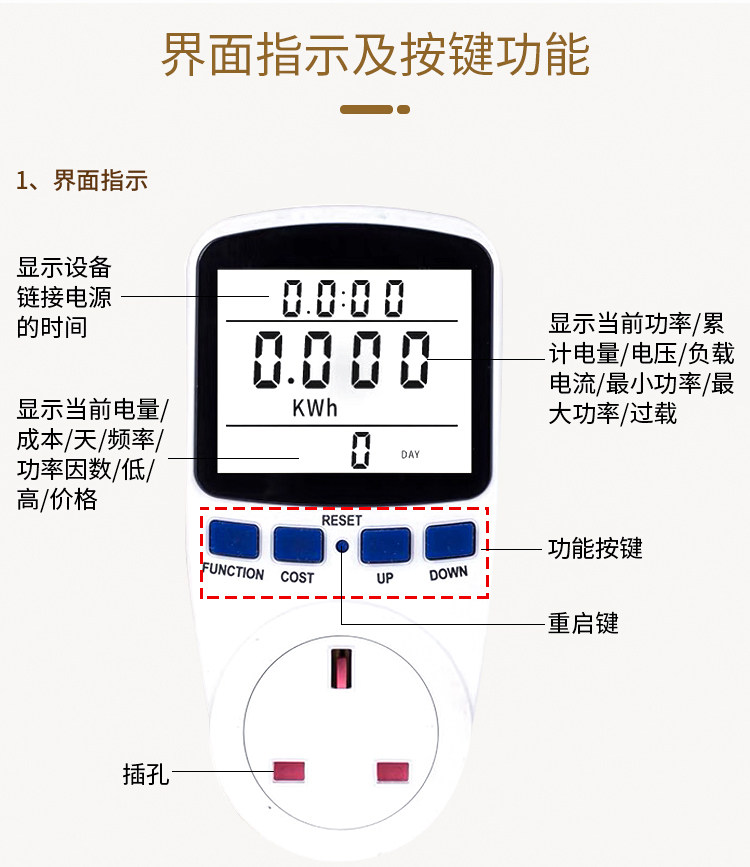 界面指示及按键功能

1、界面指示

显示设备链接电源的时间

0:0:00

0.000

KWh

0

DAY

显示当前功率/累计电量/电压/负载电流/最小功率/最大功率/过载

显示当前电量/成本/天/频率/功率因数/低/高/价格

RESET

FUNCTION

COST

UP

DOWN

功能按键

重启键

插孔