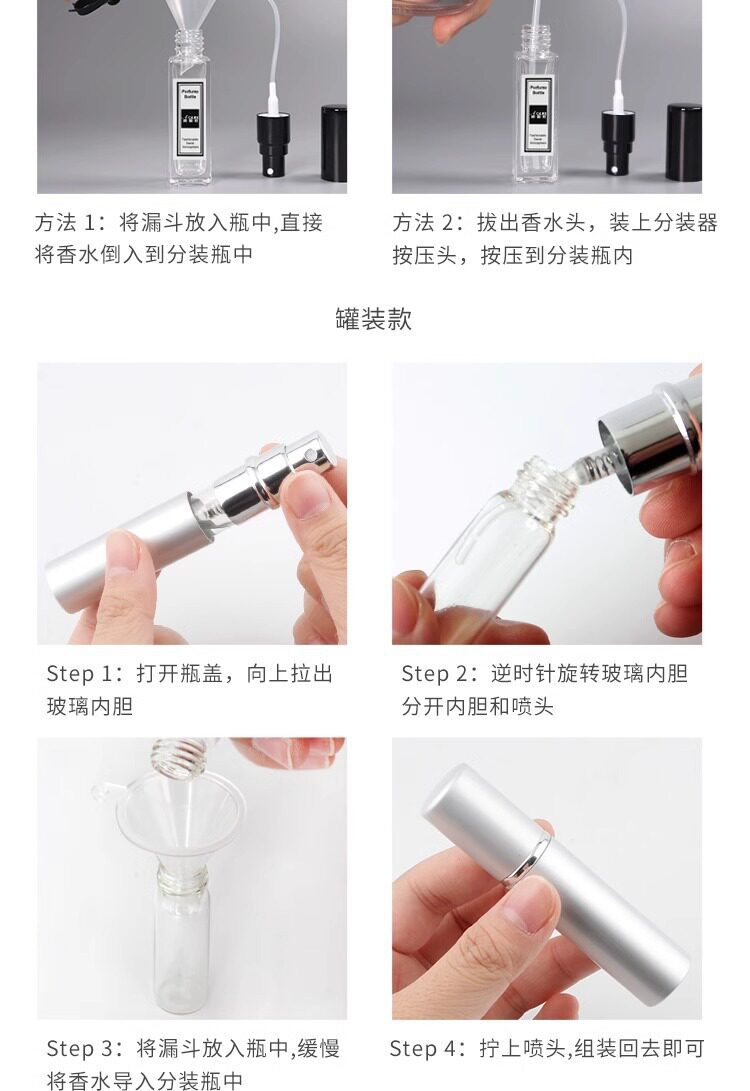 Perfume Bottle

Perfume Bottle

方法 1：将漏斗放入瓶中,直接将香水倒入到分装瓶中

方法 2：拔出香水头，装上分装器按压头，按压到分装瓶内

罐装款

Step 1：打开瓶盖，向上拉出玻璃内胆

Step 2：逆时针旋转玻璃内胆分开内胆和喷头

Step 3：将漏斗放入瓶中,缓慢将香水导入分装瓶中

Step 4：拧上喷头,组装回去即可