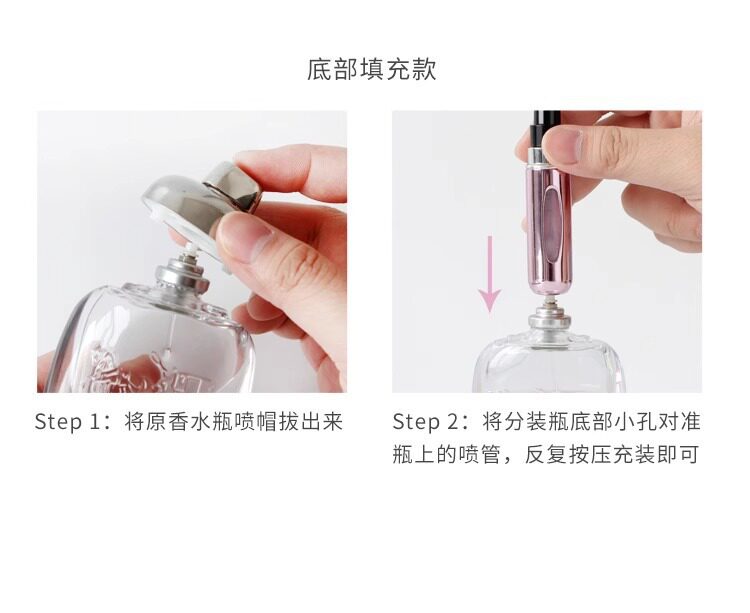 底部填充款

Step 1：将原香水瓶喷帽拔出来

Step 2：将分装瓶底部小孔对准瓶上的喷管，反复按压充装即可