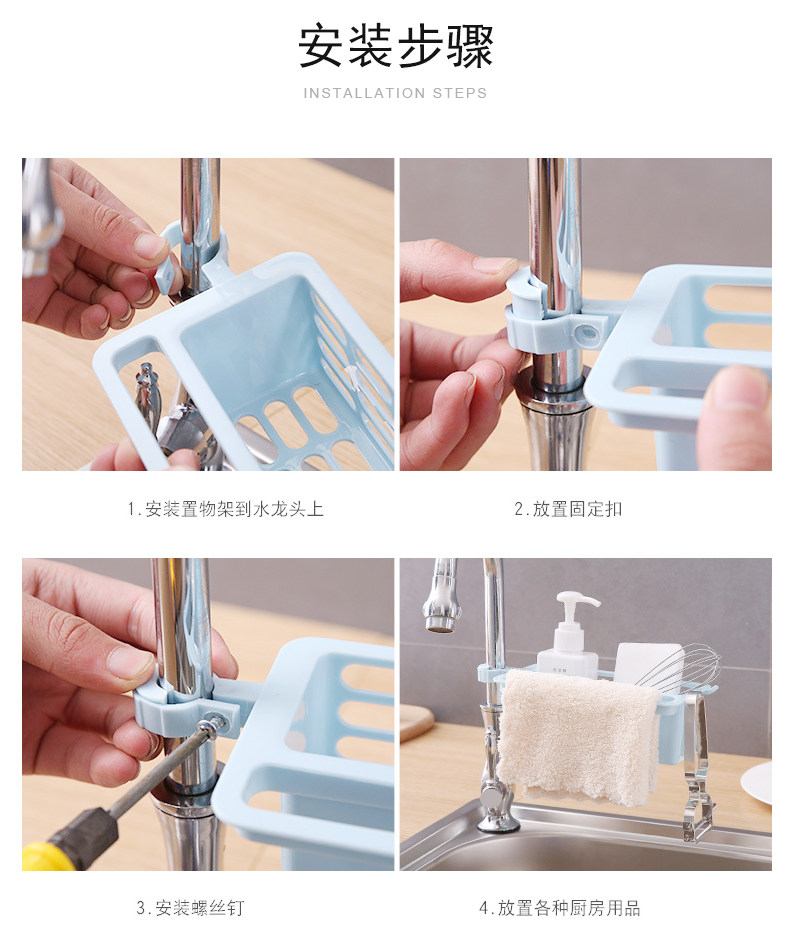 安装步骤
INSTALLATION STEPS

1.安装置物架到水龙头上

2.放置固定扣

3.安装螺丝钉

4.放置各种厨房用品