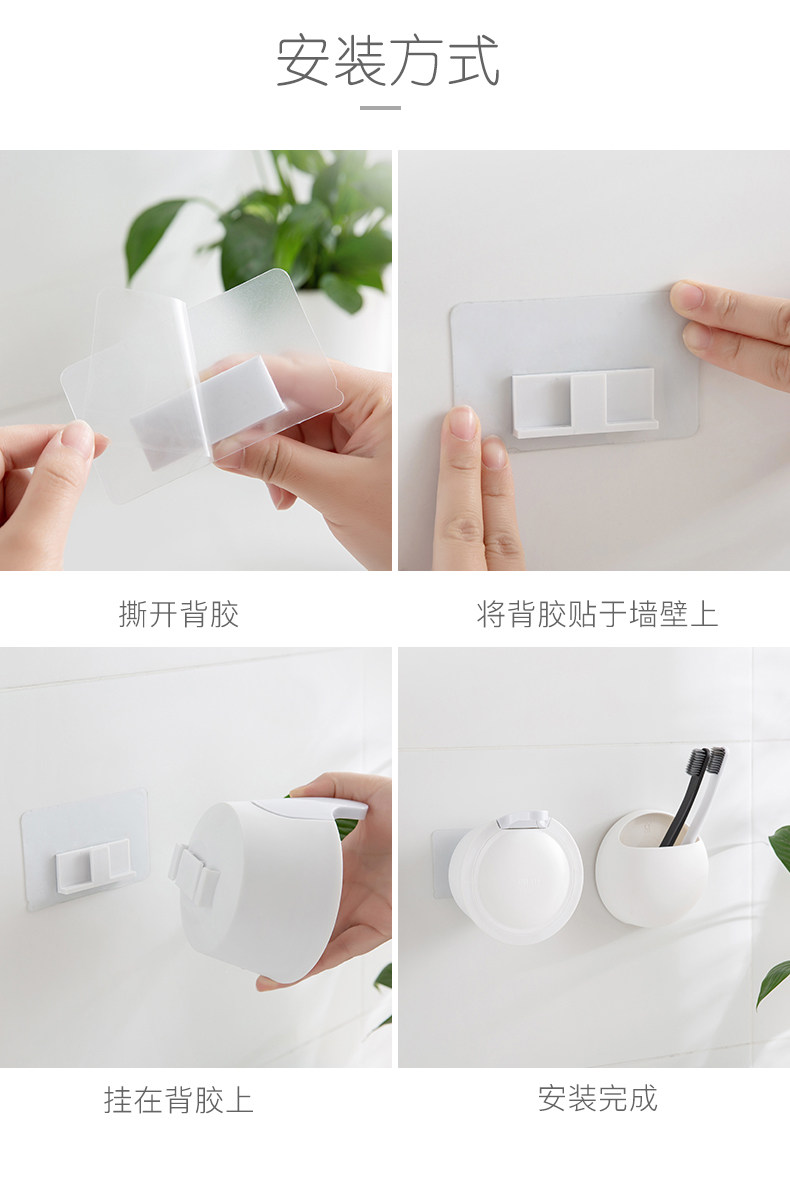 安装方式

撕开背胶

将背胶贴于墙壁上

挂在背胶上

安装完成