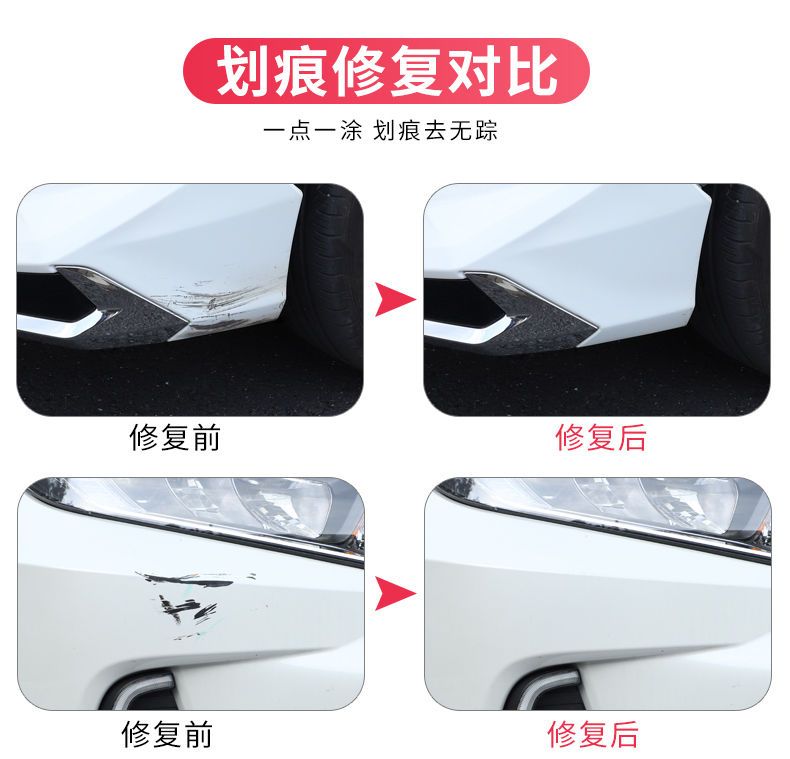 划痕修复对比

一点一涂 划痕去无踪

修复前

修复后

修复前

修复后