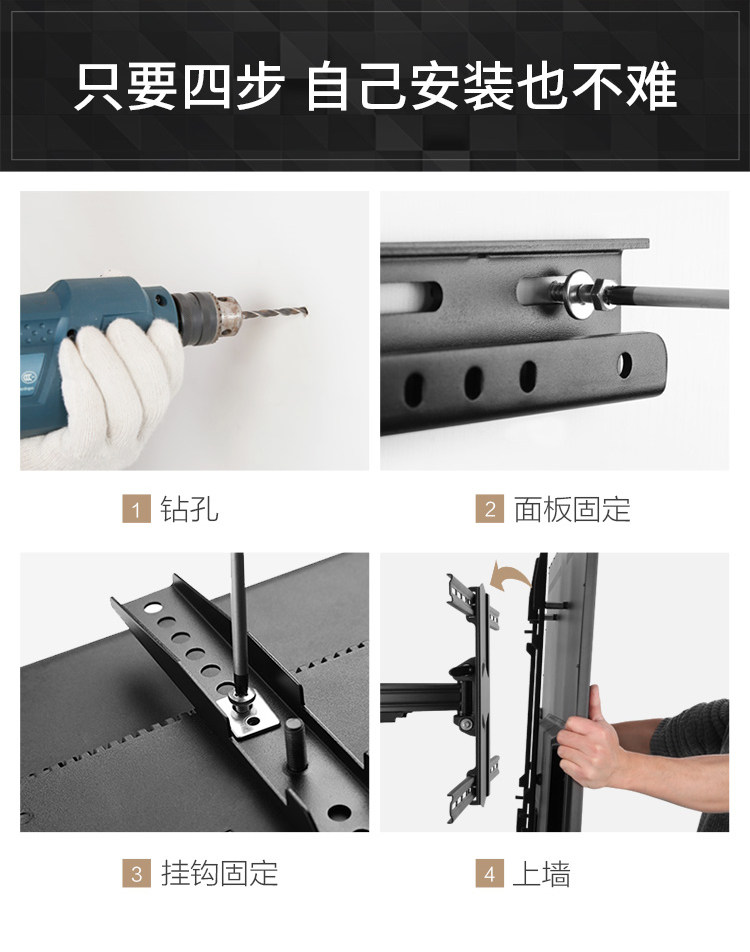 只要四步 自己安装也不难

1 钻孔

2 面板固定

3 挂钩固定

4 上墙