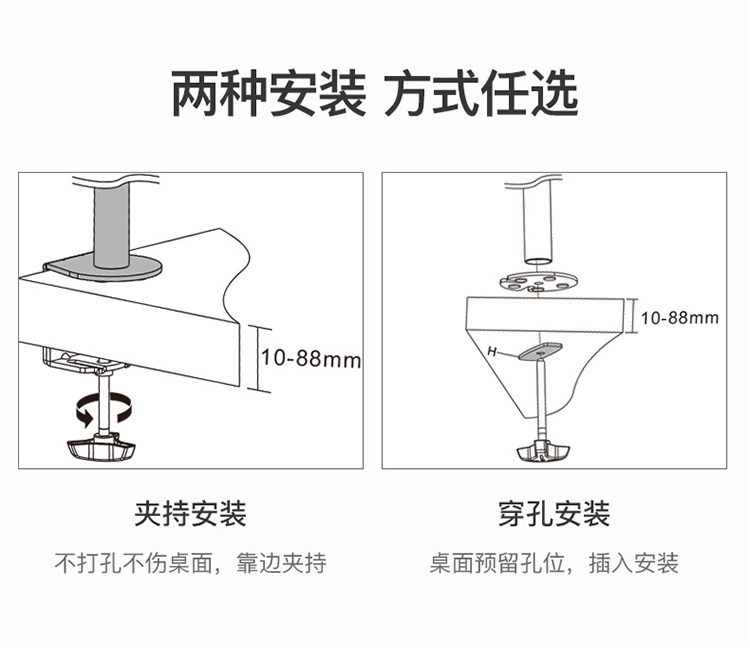 两种安装 方式任选

10-88mm

夹持安装

不打孔不伤桌面，靠边夹持

10-88mm

H

穿孔安装

桌面预留孔位，插入安装