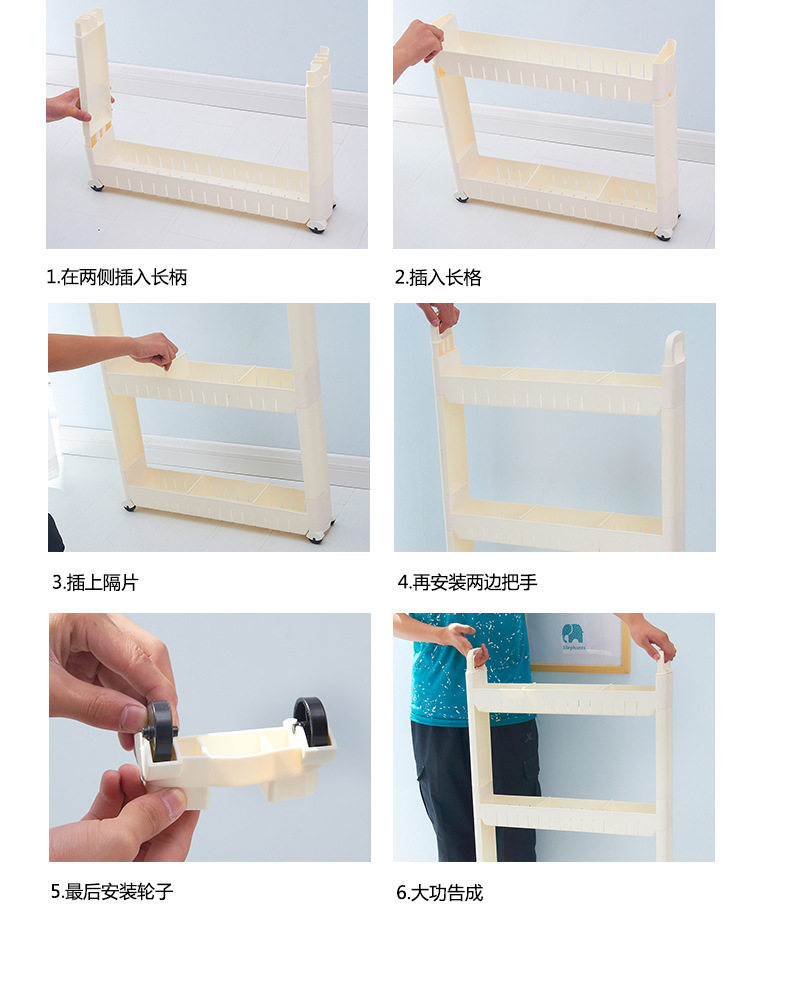 1.在两侧插入长柄

2.插入长格

3.插上隔片

4.再安装两边把手

5.最后安装轮子

6.大功告成