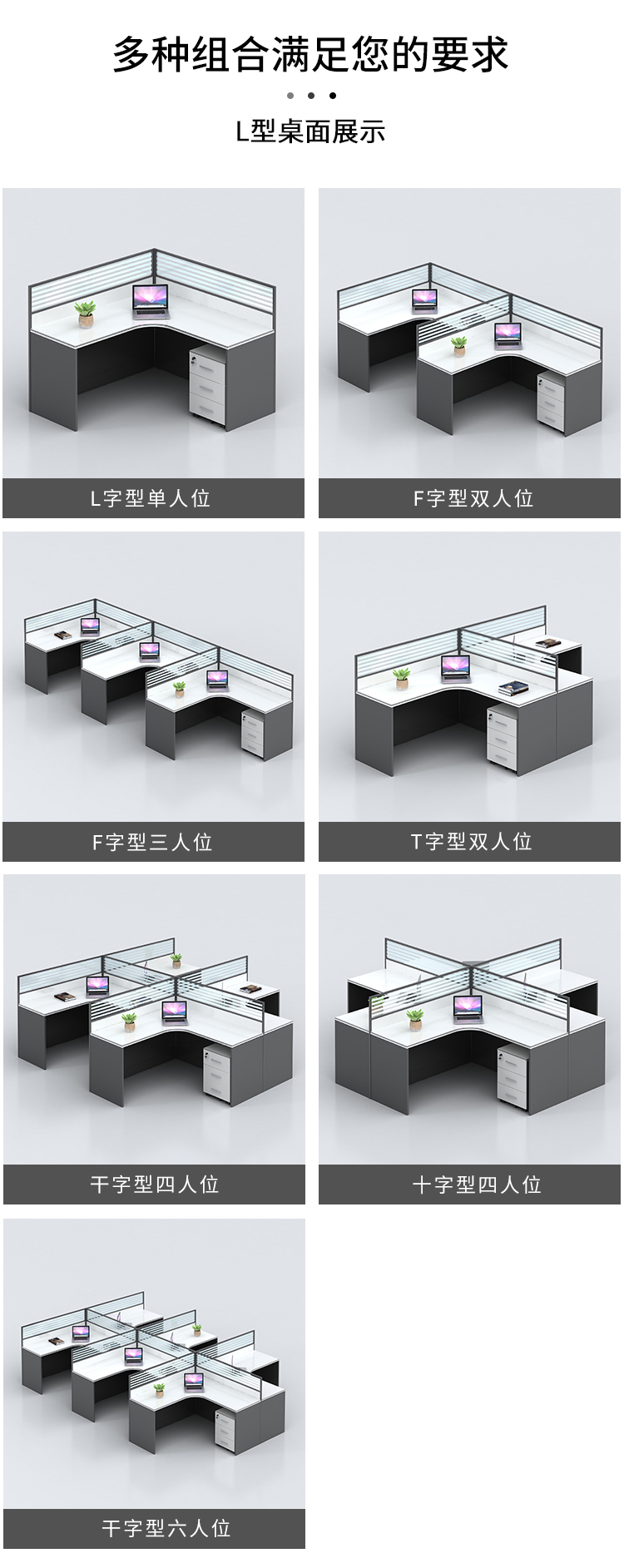 多种组合满足您的要求

L型桌面展示

L字型单人位

F字型双人位

F字型三人位

T字型双人位

干字型四人位

十字型四人位

干字型六人位