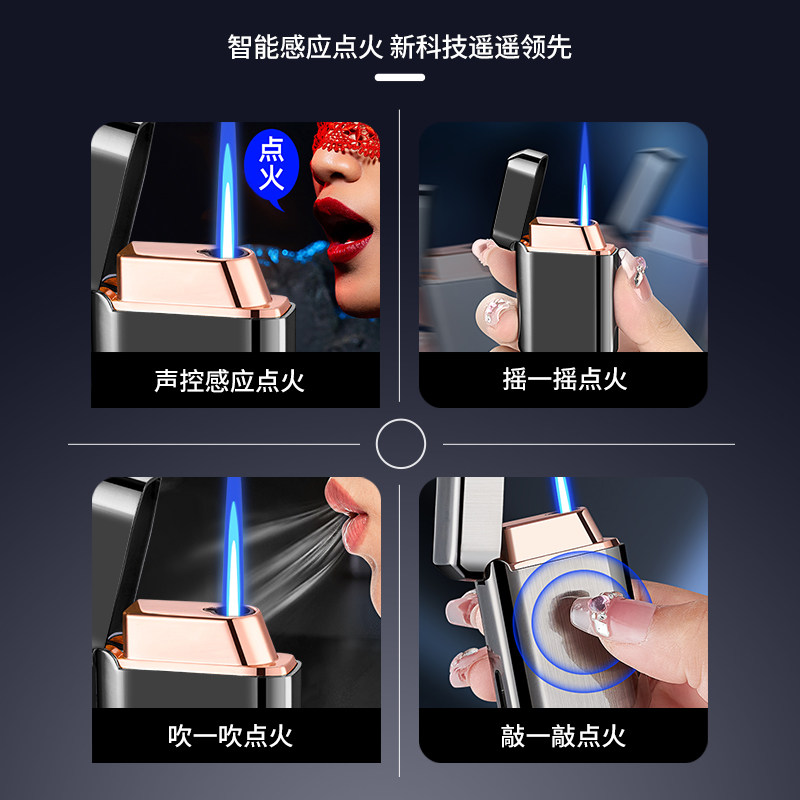 智能感应点火 新科技遥遥领先

点火

声控感应点火

摇一摇点火

吹一吹点火

敲一敲点火