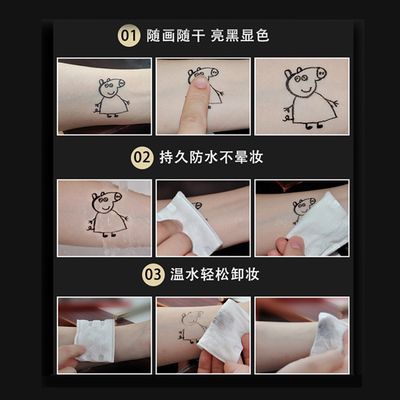 01 随画随干 亮黑显色

02 持久防水不晕妆

03 温水轻松卸妆