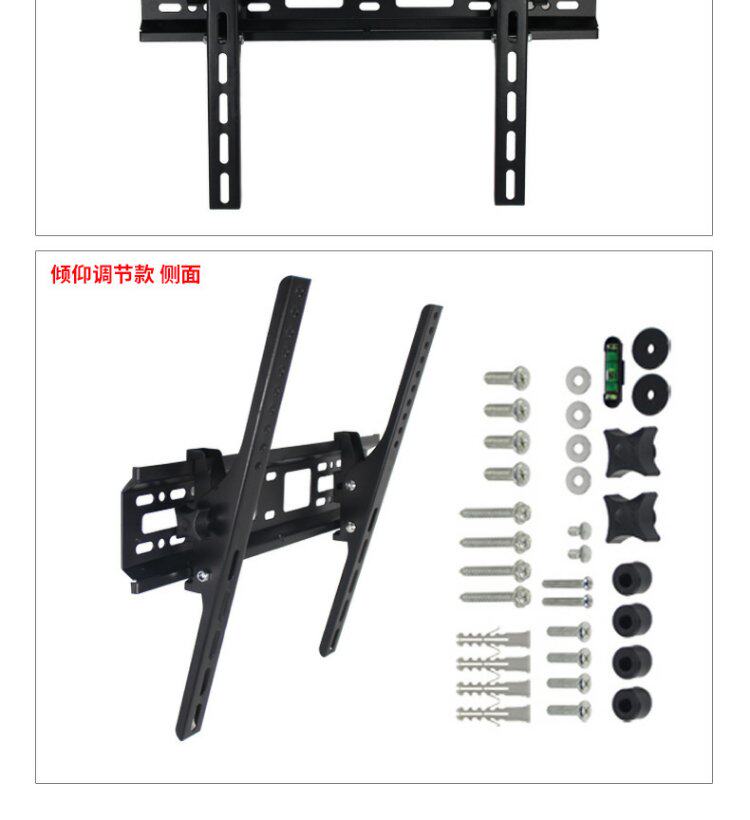 倾仰调节款 侧面