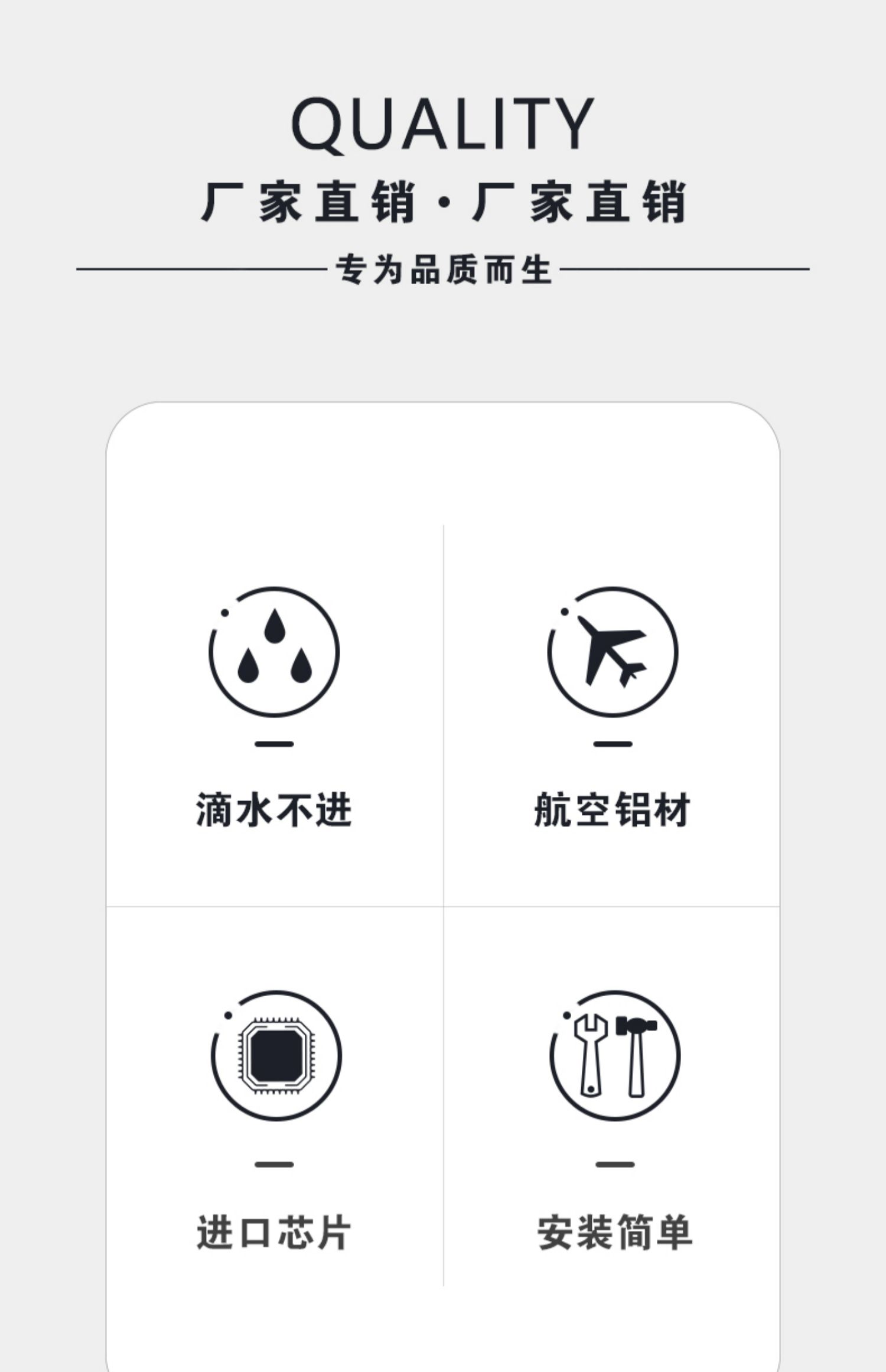 QUALITY

厂家直销·厂家直销

专为品质而生

滴水不进

航空铝材

进口芯片

安装简单