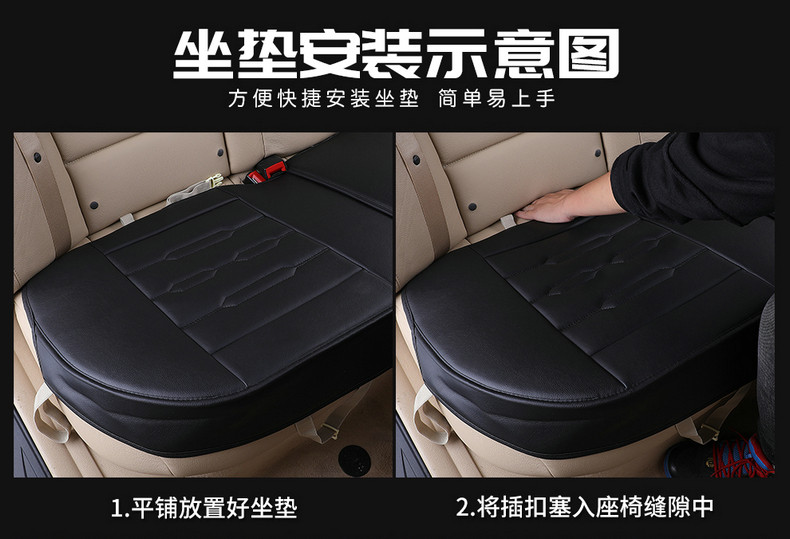 坐垫安装示意图

方便快捷安装坐垫 简单易上手

1.平铺放置好坐垫

2.将插扣塞入座椅缝隙中