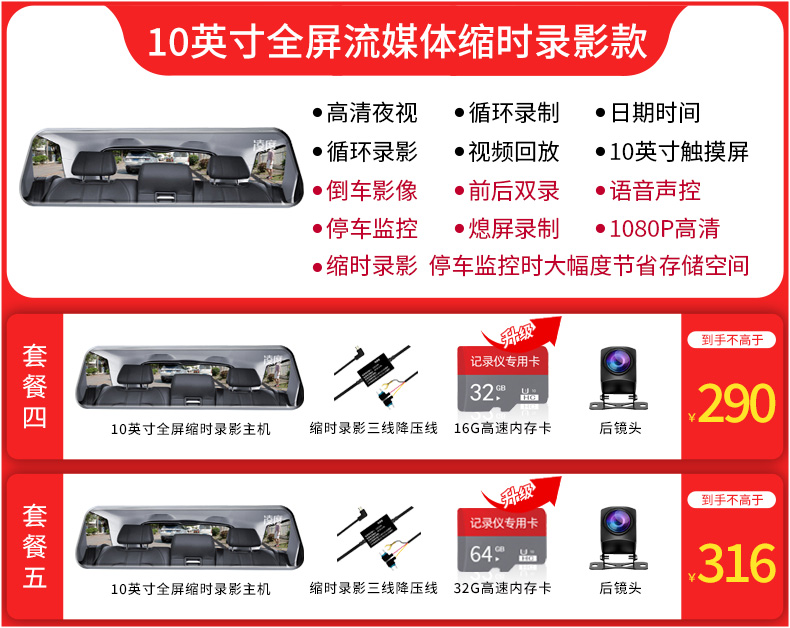 10英寸全屏流媒体缩时录影款

●高清夜视 ●循环录制 ●日期时间
●循环录影 ●视频回放 ●10英寸触摸屏
●倒车影像 ●前后双录 ●语音声控
●停车监控 ●熄屏录制 ●1080P高清
●缩时录影 停车监控时大幅度节省存储空间

套餐四

10英寸全屏缩时录影主机

缩时录影三线降压线

升级
记录仪专用卡
32GB

16G高速内存卡

后镜头

到手不高于
¥290

套餐五

10英寸全屏缩时录影主机

缩时录影三线降压线

升级
记录仪专用卡
64GB

32G高速内存卡

后镜头

到手不高于
¥316