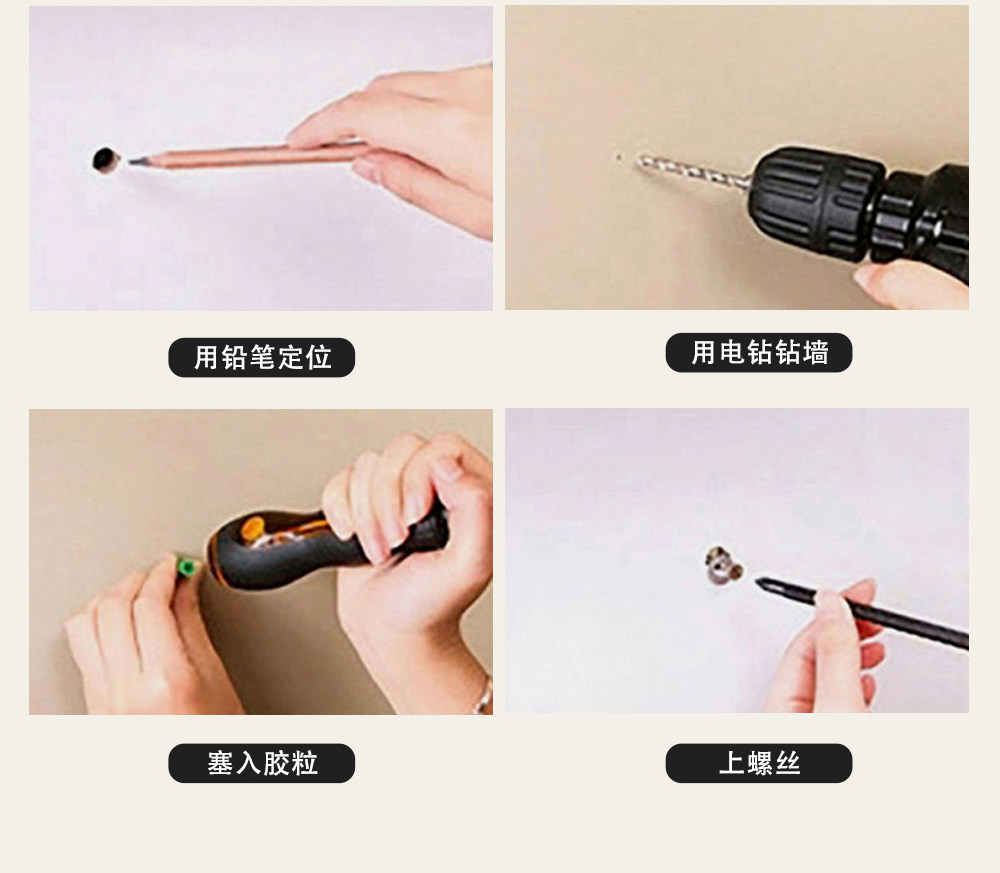 用铅笔定位

用电钻钻墙

塞入胶粒

上螺丝