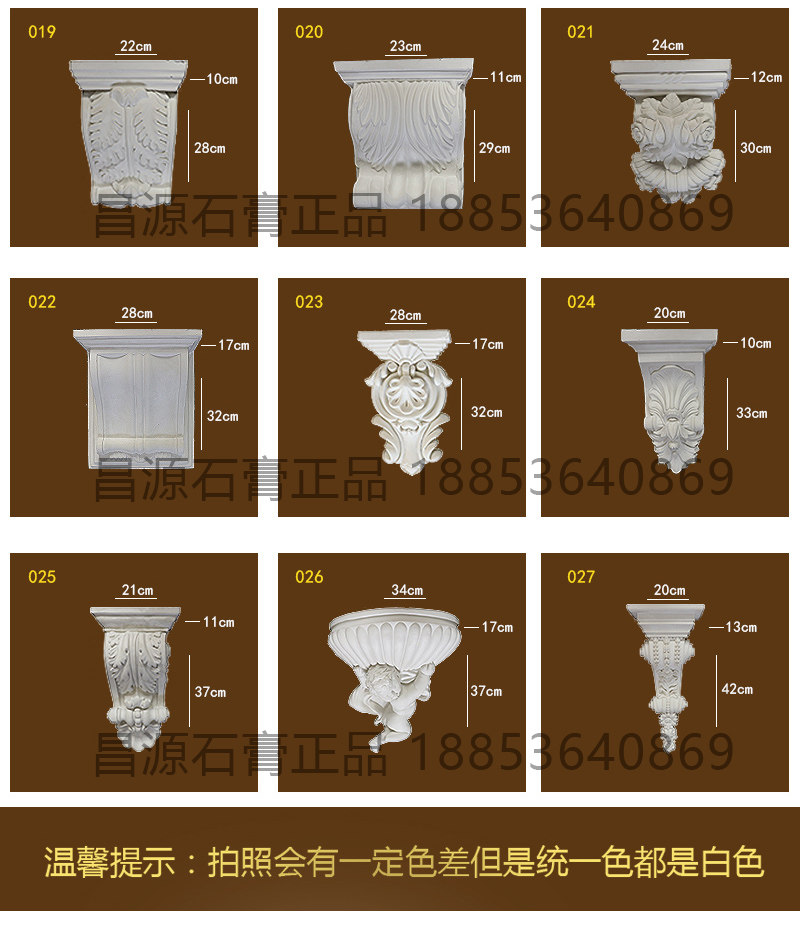 019
22cm
10cm
28cm

020
23cm
11cm
29cm

021
24cm
12cm
30cm

昌源石膏正品 18853640869

022
28cm
17cm
32cm

023
28cm
17cm
32cm

024
20cm
10cm
33cm

昌源石膏正品 18853640869

025
21cm
11cm
37cm

026
34cm
17cm
37cm

027
20cm
13cm
42cm

昌源石膏正品 18853640869

温馨提示：拍照会有一定色差但是统一色都是白色