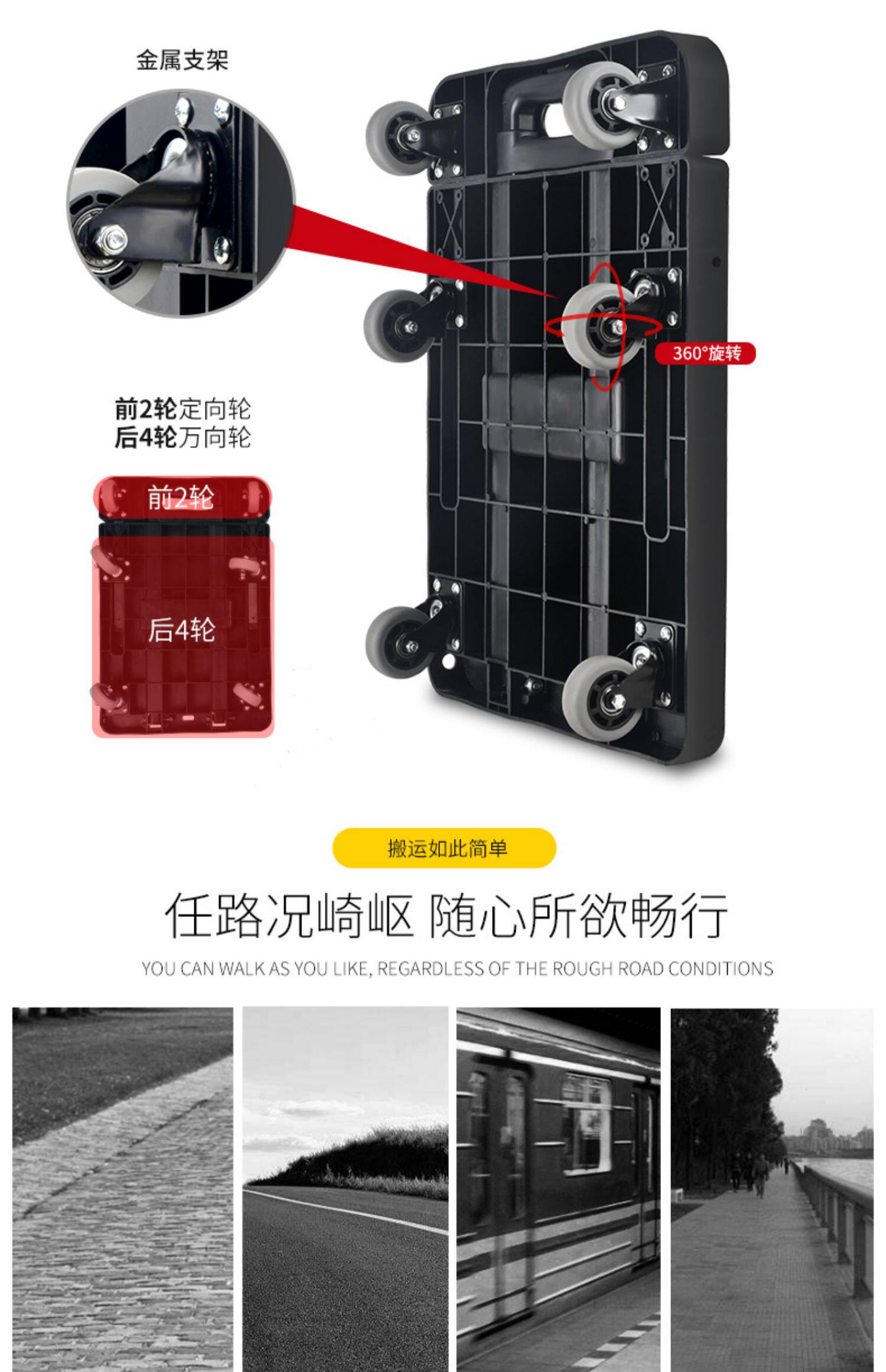 金属支架

360°旋转

前2轮定向轮
后4轮万向轮

前2轮

后4轮

搬运如此简单

任路况崎岖 随心所欲畅行

YOU CAN WALK AS YOU LIKE, REGARDLESS OF THE ROUGH ROAD CONDITIONS