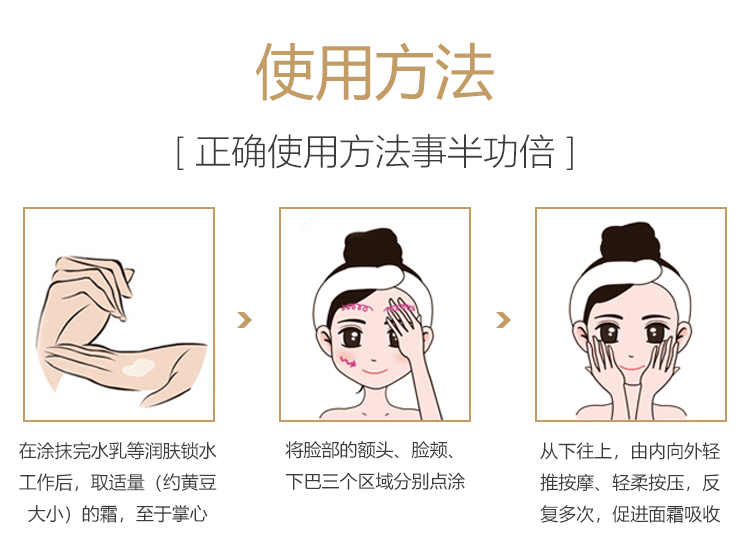 使用方法

[ 正确使用方法事半功倍 ]

在涂抹完水乳等润肤锁水工作后，取适量（约黄豆大小）的霜，至于掌心

将脸部的额头、脸颊、下巴三个区域分别点涂

从下往上，由内向外轻推按摩、轻柔按压，反复多次，促进面霜吸收