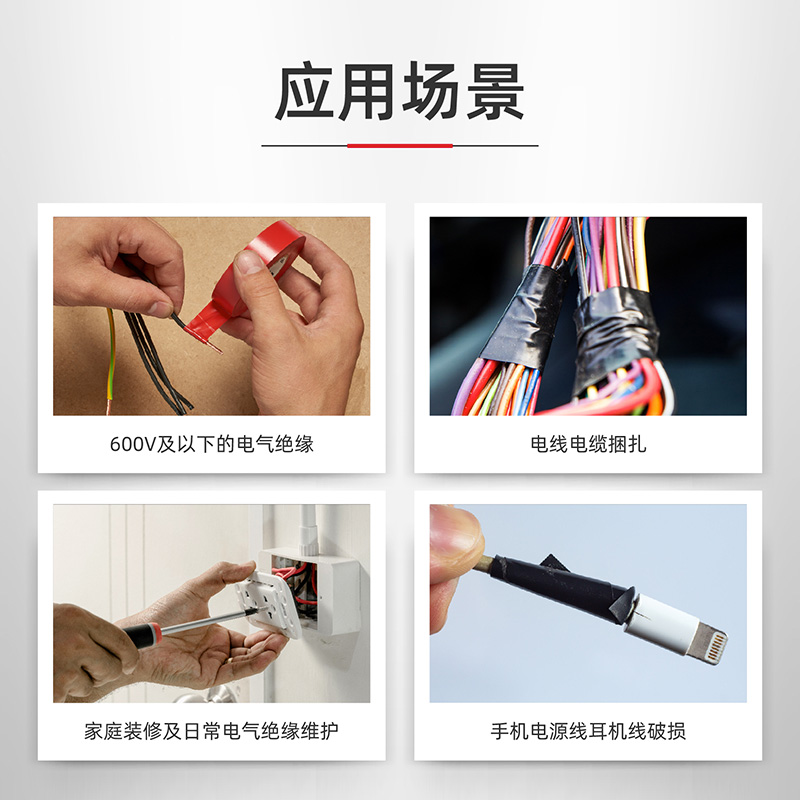 应用场景

600V及以下的电气绝缘

电线电缆捆扎

家庭装修及日常电气绝缘维护

手机电源线耳机线破损