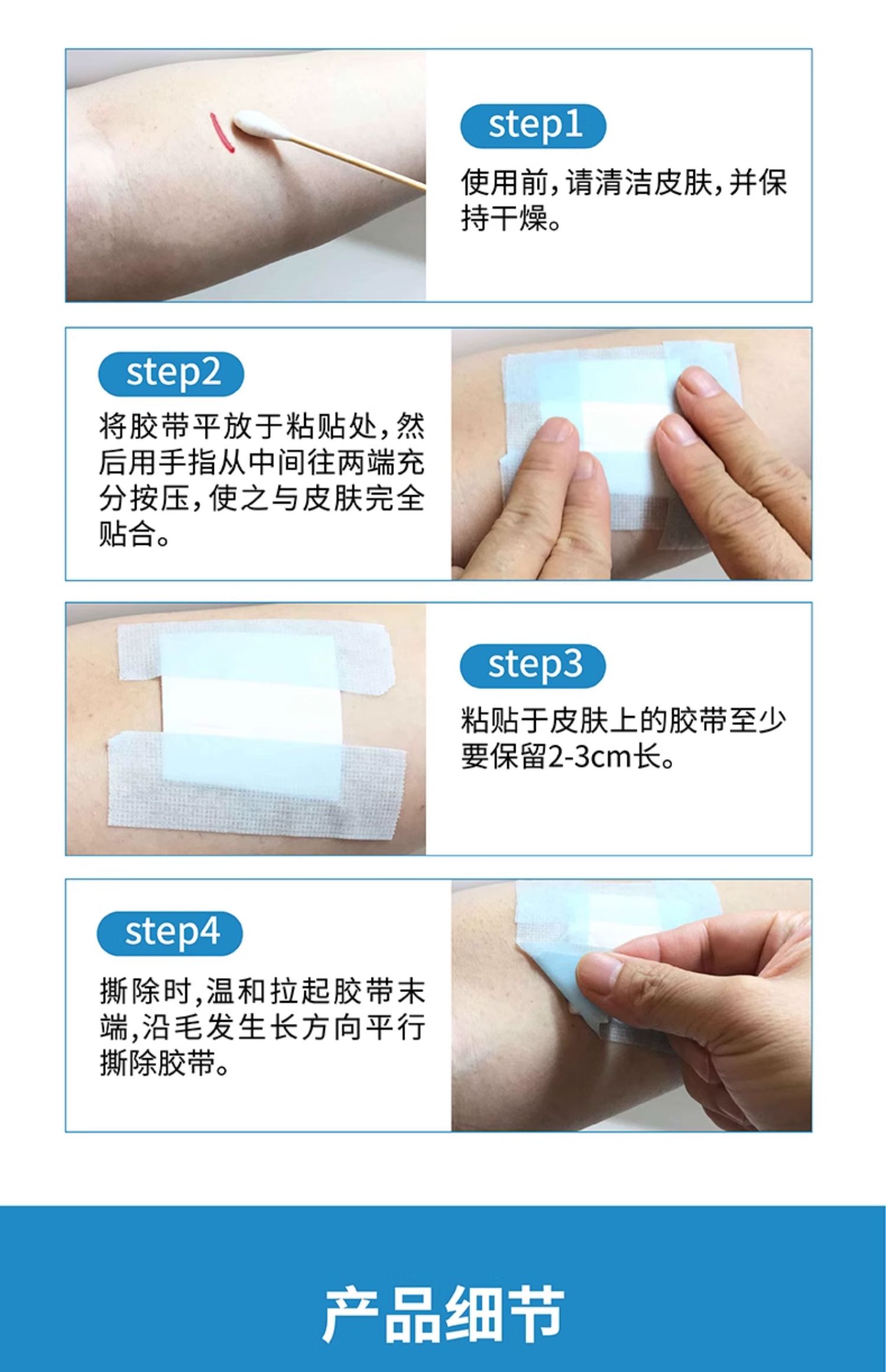 step1

使用前，请清洁皮肤，并保持干燥。

step2

将胶带平放于粘贴处，然后用手指从中间往两端充分按压，使之与皮肤完全贴合。

step3

粘贴于皮肤上的胶带至少要保留2-3cm长。

step4

撕除时，温和拉起胶带末端，沿毛发生长方向平行撕除胶带。

产品细节