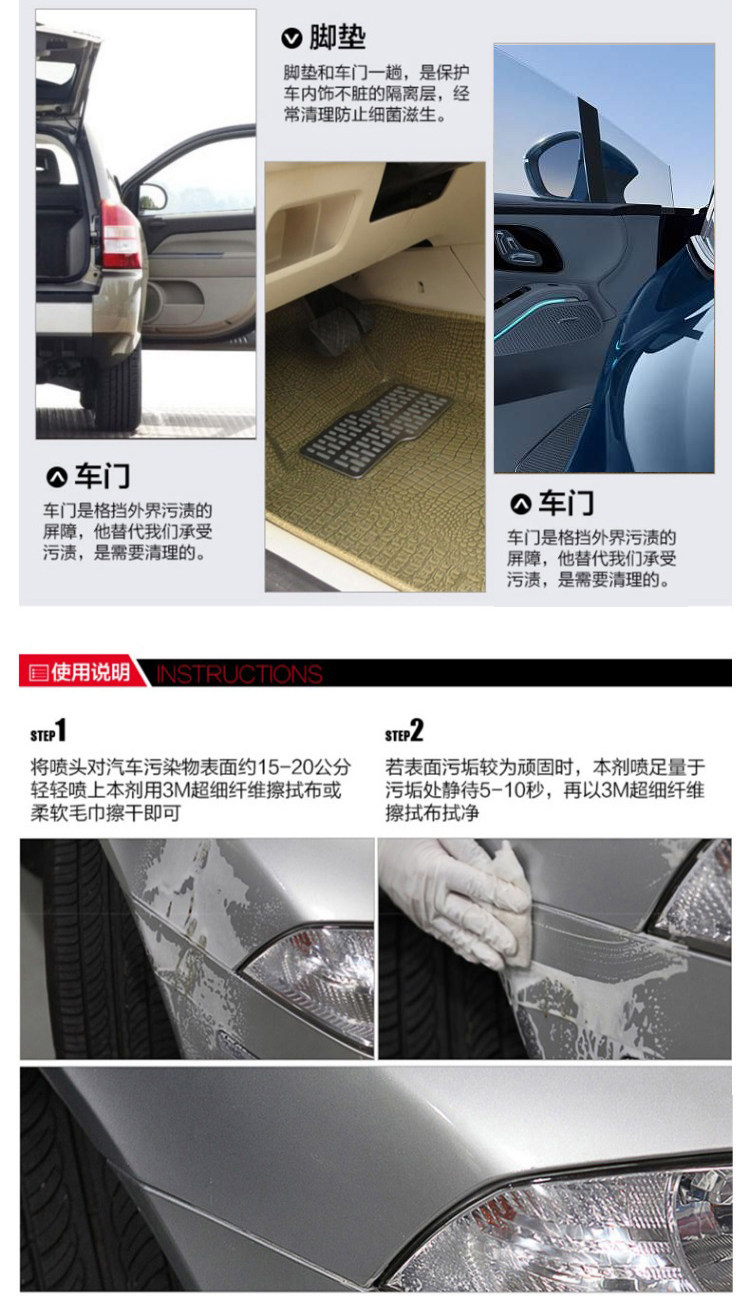 脚垫

脚垫和车门一趟，是保护车内饰不脏的隔离层，经常清理防止细菌滋生。

车门

车门是格挡外界污渍的屏障，他替代我们承受污渍，是需要清理的。

车门

车门是格挡外界污渍的屏障，他替代我们承受污渍，是需要清理的。

使用说明 INSTRUCTIONS

STEP1

将喷头对汽车污染物表面约15-20公分轻轻喷上本剂用3M超细纤维擦拭布或柔软毛巾擦干即可

STEP2

若表面污垢较为顽固时，本剂喷足量于污垢处静待5-10秒，再以3M超细纤维擦拭布拭净