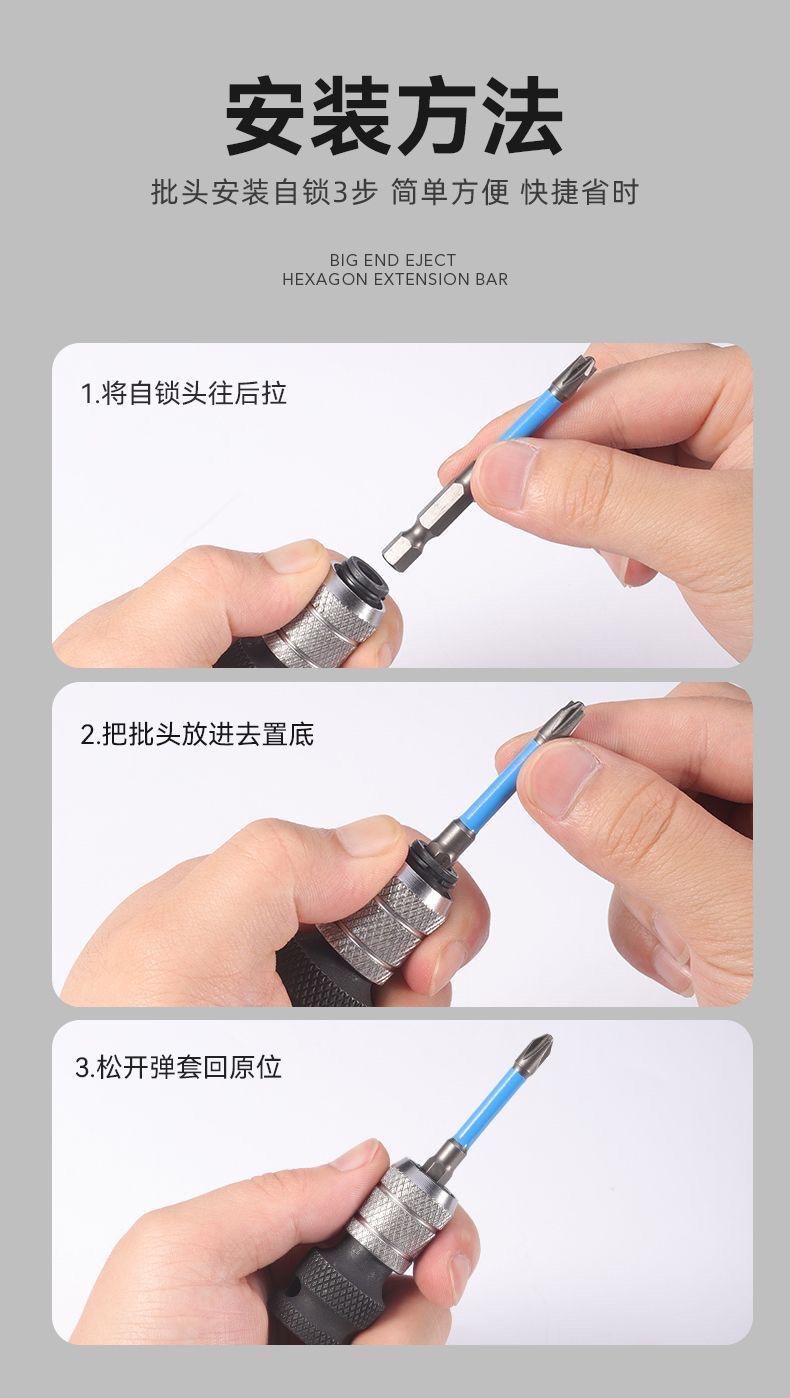 安装方法

批头安装自锁3步 简单方便 快捷省时

BIG END EJECT
HEXAGON EXTENSION BAR

1.将自锁头往后拉

2.把批头放进去置底

3.松开弹套回原位