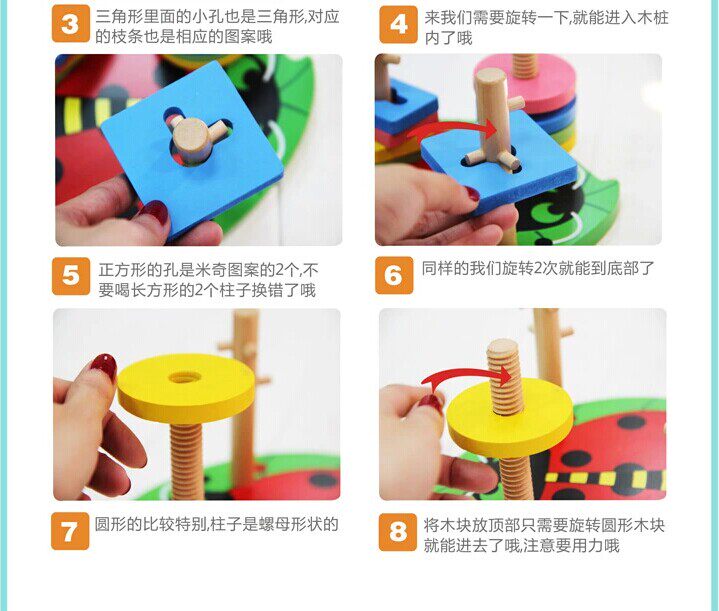 3 三角形里面的小孔也是三角形,对应的枝条也是相应的图案哦

4 来我们需要旋转一下,就能进入木桩内了哦

5 正方形的孔是米奇图案的2个,不要喝长方形的2个柱子换错了哦

6 同样的我们旋转2次就能到底部了

7 圆形的比较特别,柱子是螺母形状的

8 将木块放顶部只需要旋转圆形木块就能进去了哦,注意要用力哦