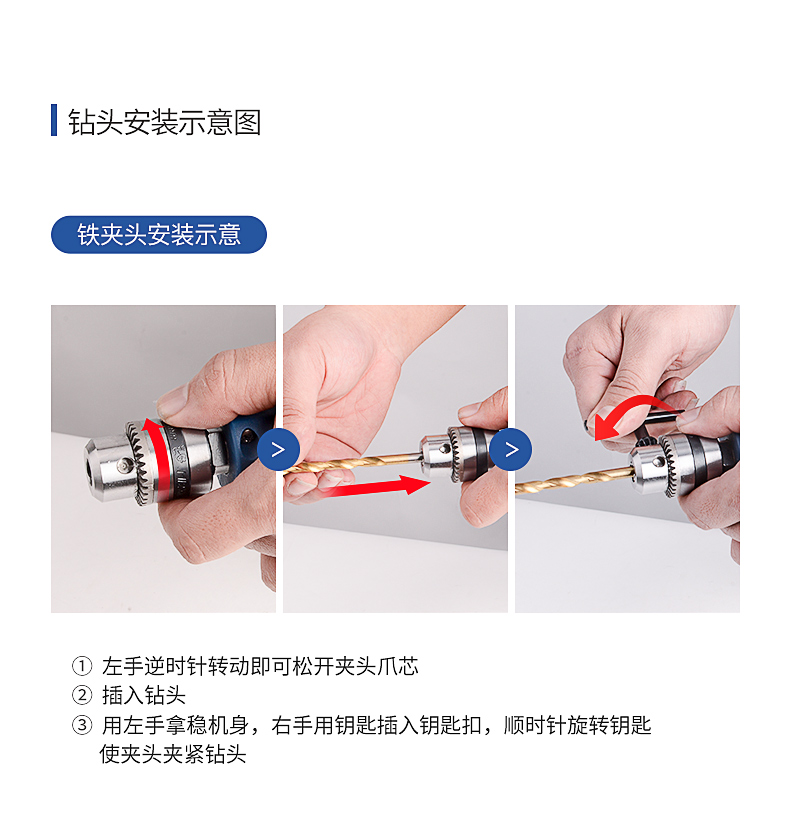 钻头安装示意图

铁夹头安装示意

>

>

① 左手逆时针转动即可松开夹头爪芯
② 插入钻头
③ 用左手拿稳机身，右手用钥匙插入钥匙扣，顺时针旋转钥匙使夹头夹紧钻头