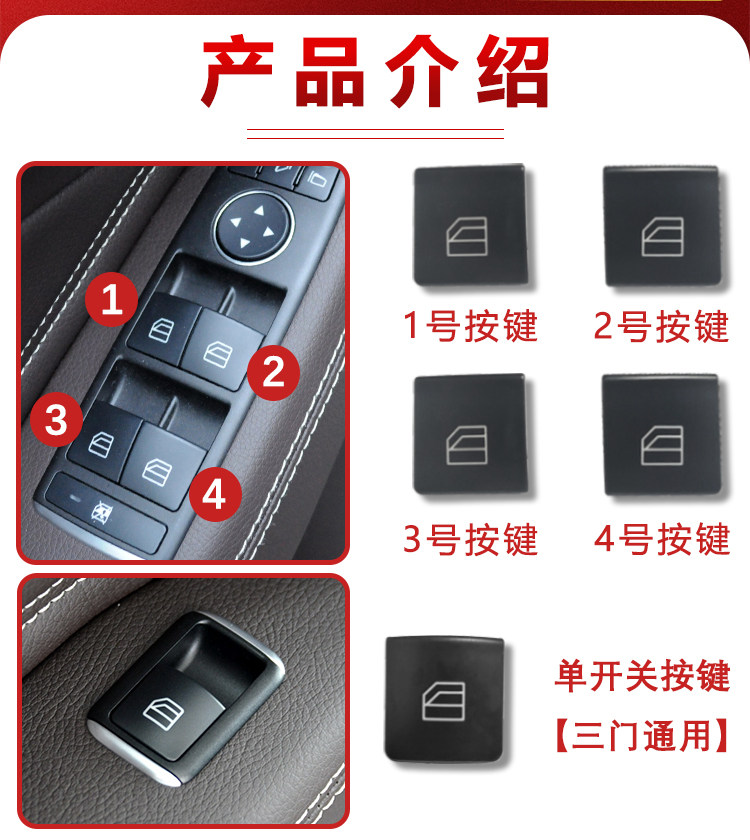 产品介绍

1
2
3
4

1号按键
2号按键
3号按键
4号按键

单开关按键
【三门通用】