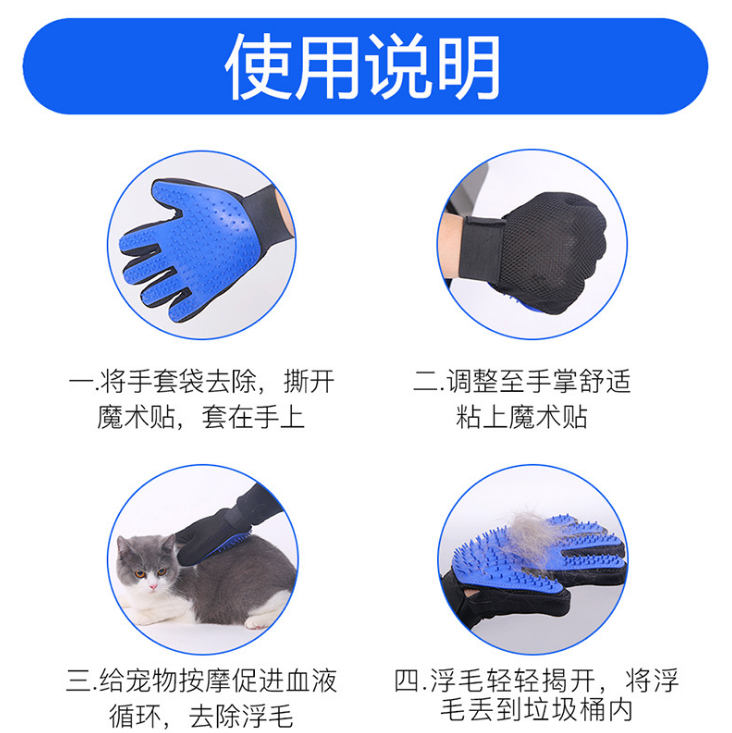 使用说明

一.将手套袋去除，撕开魔术贴，套在手上

二.调整至手掌舒适粘上魔术贴

三.给宠物按摩促进血液循环，去除浮毛

四.浮毛轻轻揭开，将浮毛丢到垃圾桶内