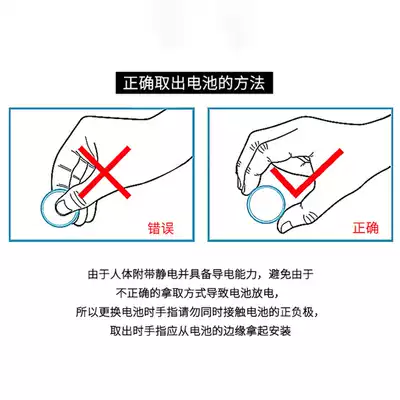 正确取出电池的方法

错误

正确

由于人体附带静电并具备导电能力，避免由于
不正确的拿取方式导致电池放电，
所以更换电池时手指请勿同时接触电池的正负极，
取出时手指应从电池的边缘拿起安装