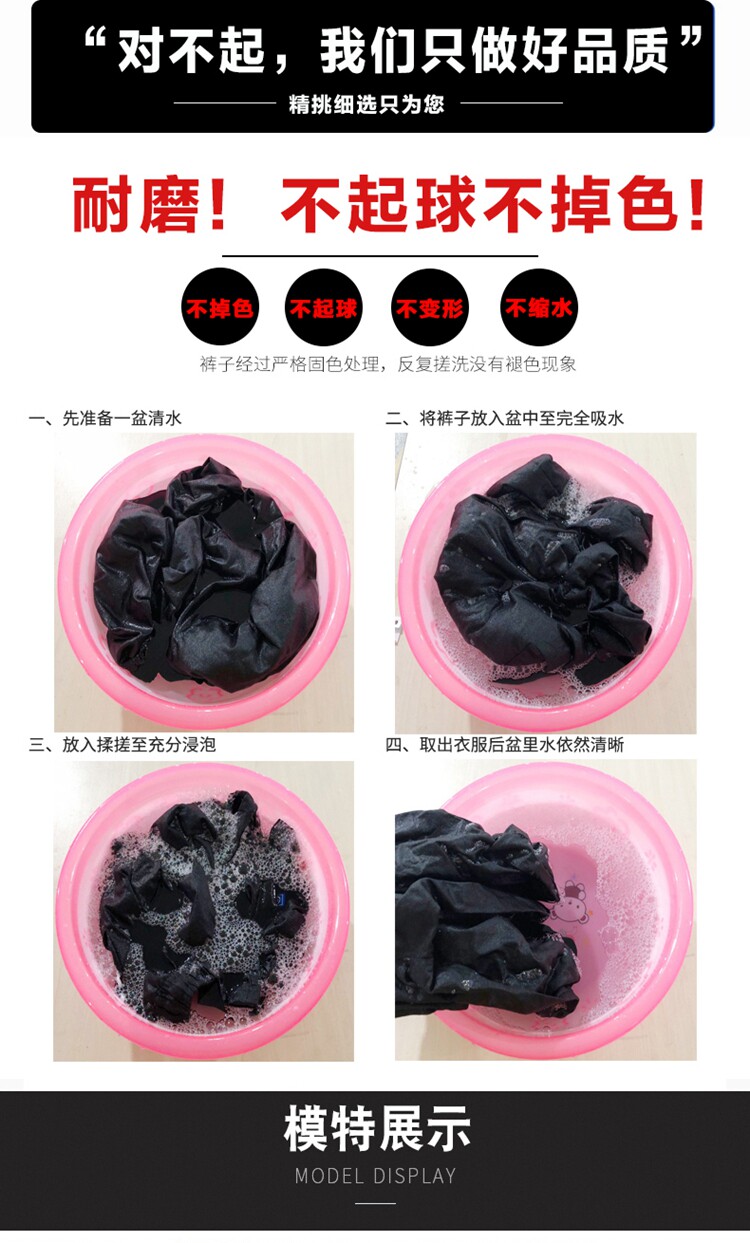 “对不起，我们只做好品质”

精挑细选只为您

耐磨！ 不起球不掉色！

不掉色

不起球

不变形

不缩水

裤子经过严格固色处理，反复搓洗没有褪色现象

一、先准备一盆清水

二、将裤子放入盆中至完全吸水

三、放入揉搓至充分浸泡

四、取出衣服后盆里水依然清晰

模特展示

MODEL DISPLAY