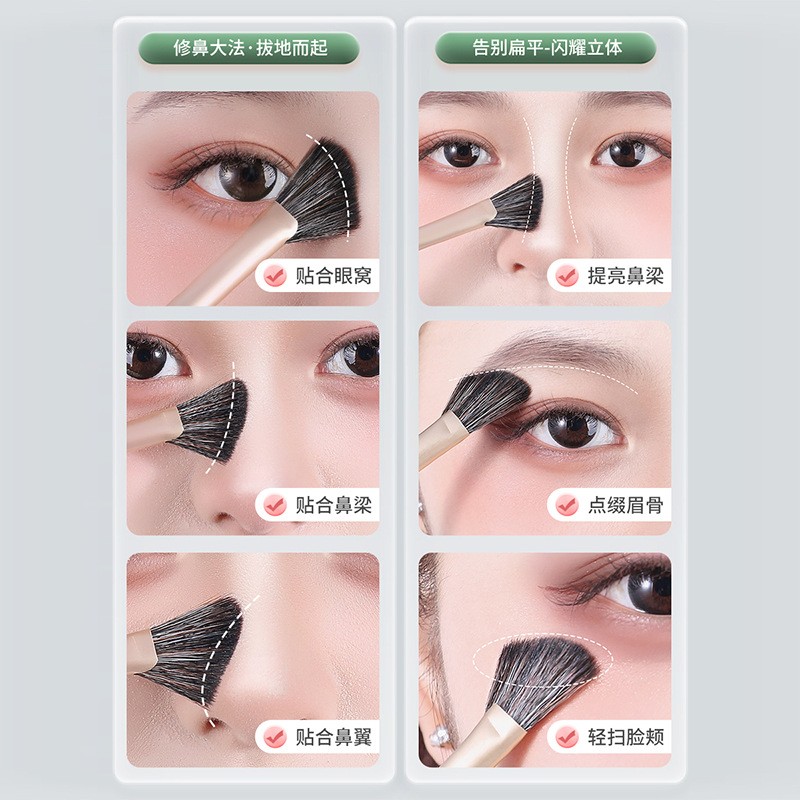 修鼻大法·拔地而起

贴合眼窝

贴合鼻梁

贴合鼻翼

告别扁平-闪耀立体

提亮鼻梁

点缀眉骨

轻扫脸颊