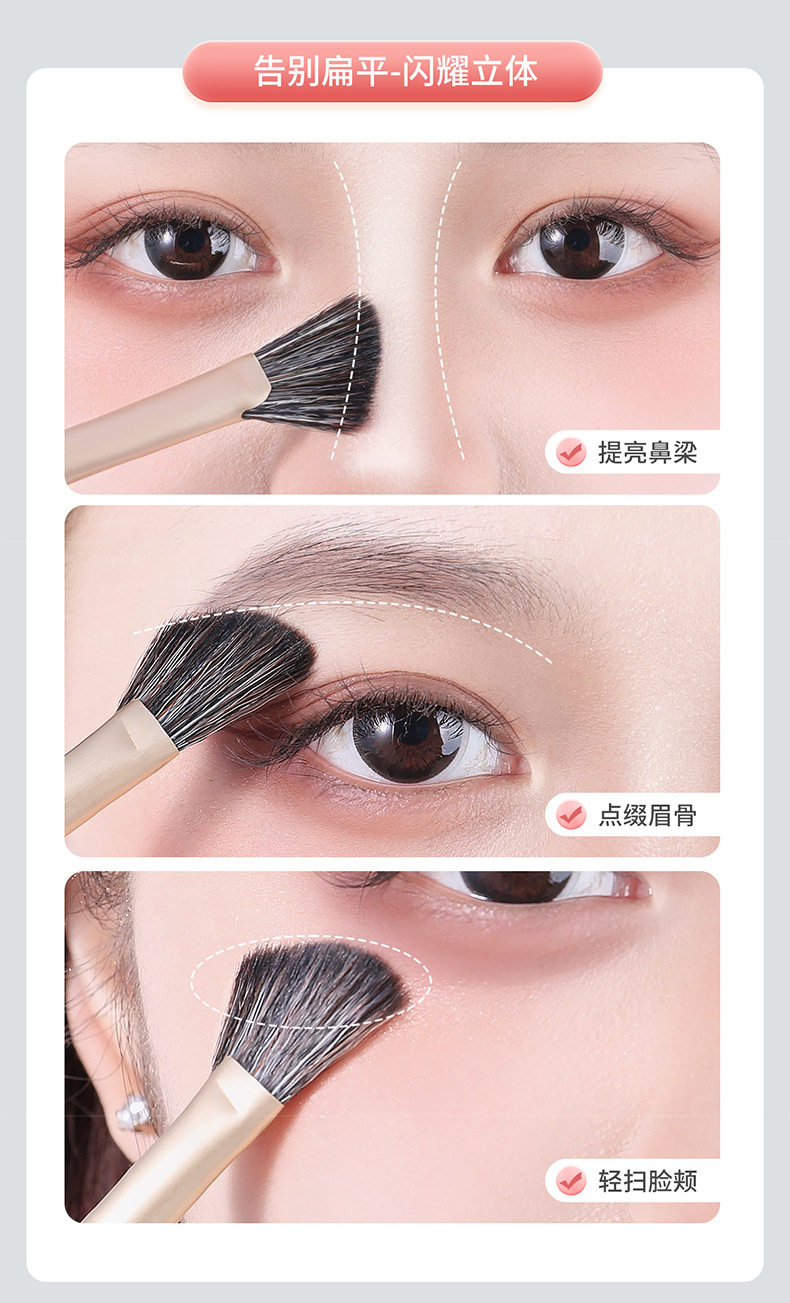 告别扁平-闪耀立体

提亮鼻梁

点缀眉骨

轻扫脸颊