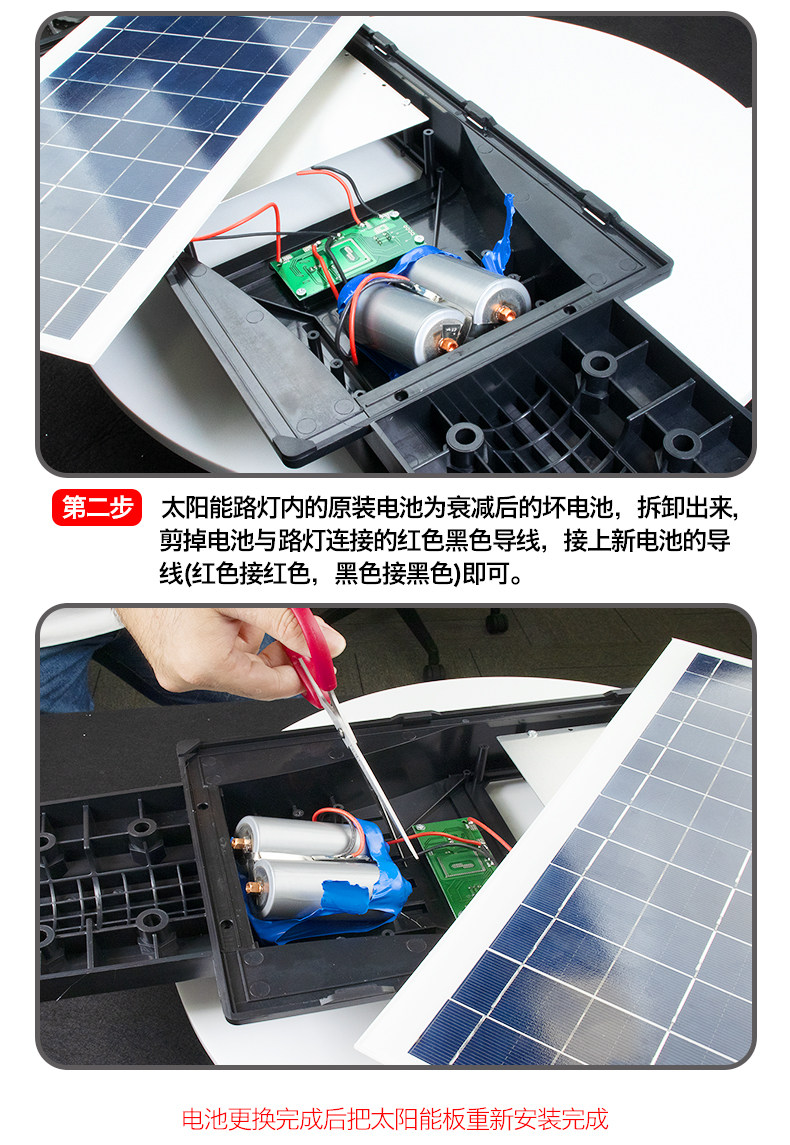 第二步 太阳能路灯内的原装电池为衰减后的坏电池，拆卸出来，剪掉电池与路灯连接的红色黑色导线，接上新电池的导线(红色接红色，黑色接黑色)即可。

电池更换完成后把太阳能板重新安装完成