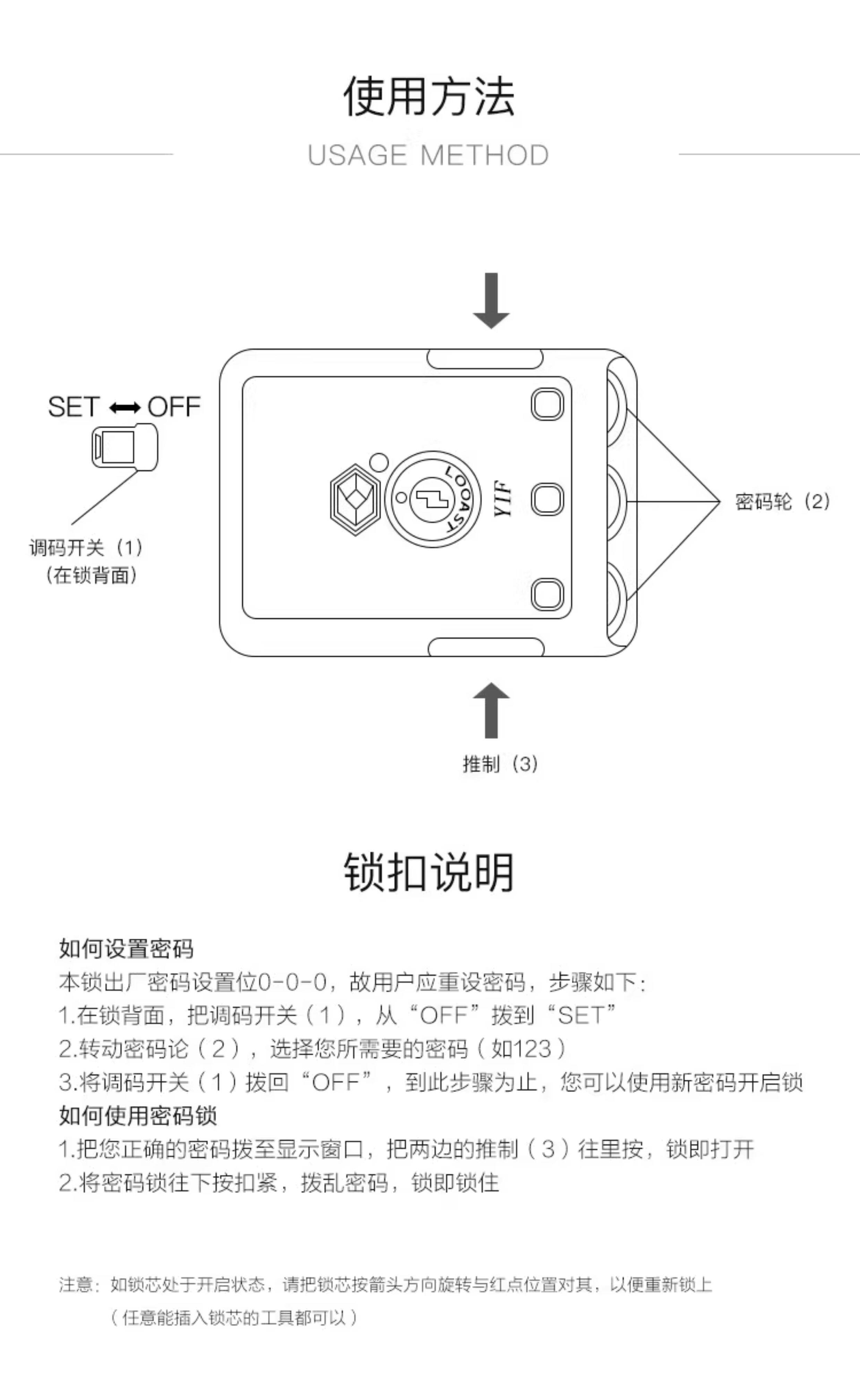 使用方法

USAGE METHOD

SET ⟷ OFF

调码开关（1）
（在锁背面）

LOOAST

YIF

密码轮（2）

推制（3）

锁扣说明

如何设置密码
本锁出厂密码设置位0-0-0，故用户应重设密码，步骤如下：
1.在锁背面，把调码开关（1），从“OFF”拨到“SET”
2.转动密码论（2），选择您所需要的密码（如123）
3.将调码开关（1）拨回“OFF”，到此步骤为止，您可以使用新密码开启锁
如何使用密码锁
1.把您正确的密码拨至显示窗口，把两边的推制（3）往里按，锁即打开
2.将密码锁往下按扣紧，拨乱密码，锁即锁住

注意：如锁芯处于开启状态，请把锁芯按箭头方向旋转与红点位置对其，以便重新锁上
（任意能插入锁芯的工具都可以）