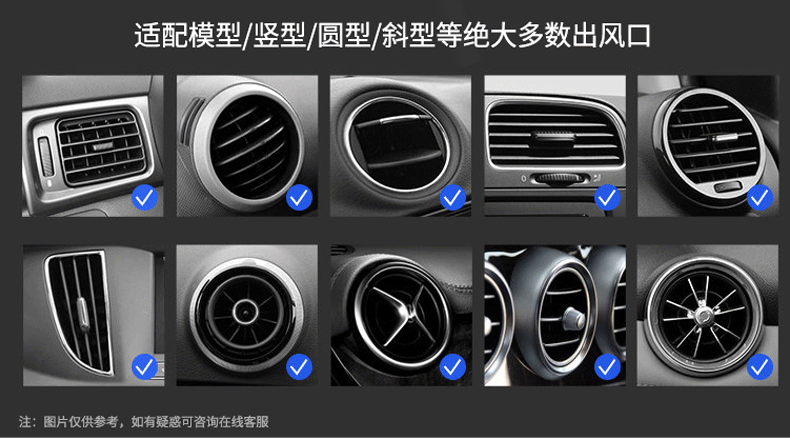 适配模型/竖型/圆型/斜型等绝大多数出风口

注：图片仅供参考，如有疑惑可咨询在线客服