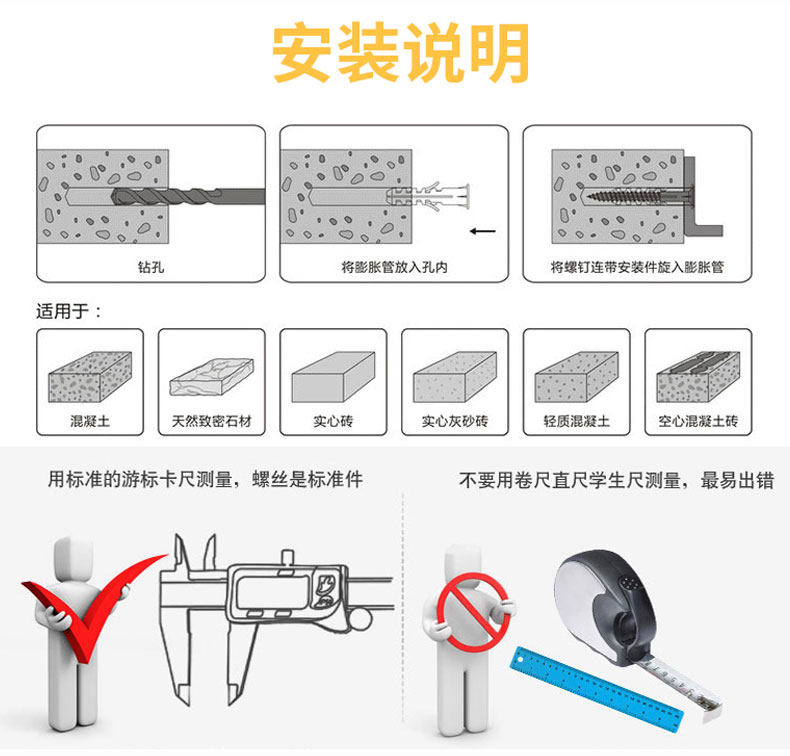 安装说明

钻孔

将膨胀管放入孔内

将螺钉连带安装件旋入膨胀管

适用于：

混凝土

天然致密石材

实心砖

实心灰砂砖

轻质混凝土

空心混凝土砖

用标准的游标卡尺测量，螺丝是标准件

不要用卷尺直尺学生尺测量，最易出错