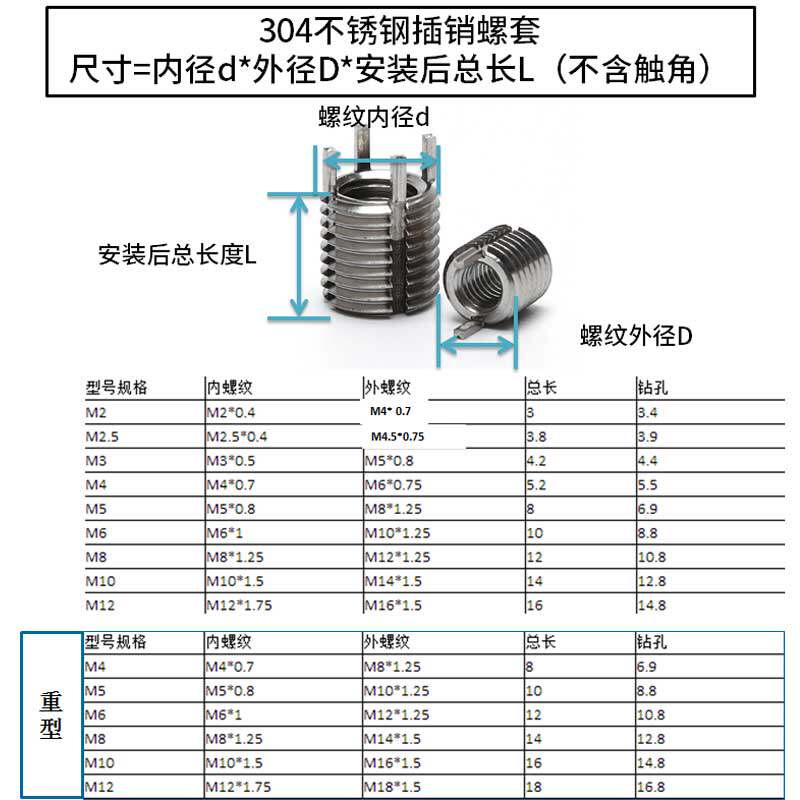 304不锈钢插销螺套
尺寸=内径d*外径D*安装后总长L（不含触角）

螺纹内径d

安装后总长度L

螺纹外径D

| 型号规格 | 内螺纹 | 外螺纹 | 总长 | 钻孔 |
|---|---|---|---|---|
| M2 | M2*0.4 | M4* 0.7 | 3 | 3.4 |
| M2.5 | M2.5*0.4 | M4.5*0.75 | 3.8 | 3.9 |
| M3 | M3*0.5 | M5*0.8 | 4.2 | 4.4 |
| M4 | M4*0.7 | M6*0.75 | 5.2 | 5.5 |
| M5 | M5*0.8 | M8*1.25 | 8 | 6.9 |
| M6 | M6*1 | M10*1.25 | 10 | 8.8 |
| M8 | M8*1.25 | M12*1.25 | 12 | 10.8 |
| M10 | M10*1.5 | M14*1.5 | 14 | 12.8 |
| M12 | M12*1.75 | M16*1.5 | 16 | 14.8 |

重型

| 型号规格 | 内螺纹 | 外螺纹 | 总长 | 钻孔 |
|---|---|---|---|---|
| M4 | M4*0.7 | M8*1.25 | 8 | 6.9 |
| M5 | M5*0.8 | M10*1.25 | 10 | 8.8 |
| M6 | M6*1 | M12*1.25 | 12 | 10.8 |
| M8 | M8*1.25 | M14*1.5 | 14 | 12.8 |
| M10 | M10*1.5 | M16*1.5 | 16 | 14.8 |
| M12 | M12*1.75 | M18*1.5 | 18 | 16.8 |