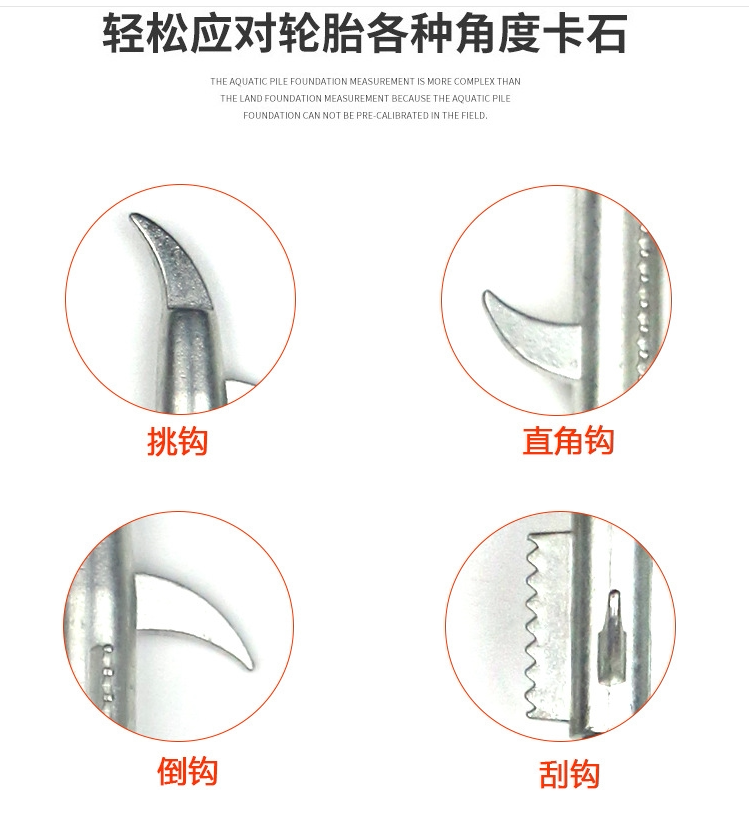 轻松应对轮胎各种角度卡石

THE AQUATIC PILE FOUNDATION MEASUREMENT IS MORE COMPLEX THAN THE LAND FOUNDATION MEASUREMENT BECAUSE THE AQUATIC PILE FOUNDATION CAN NOT BE PRE-CALIBRATED IN THE FIELD.

挑钩

直角钩

倒钩

刮钩